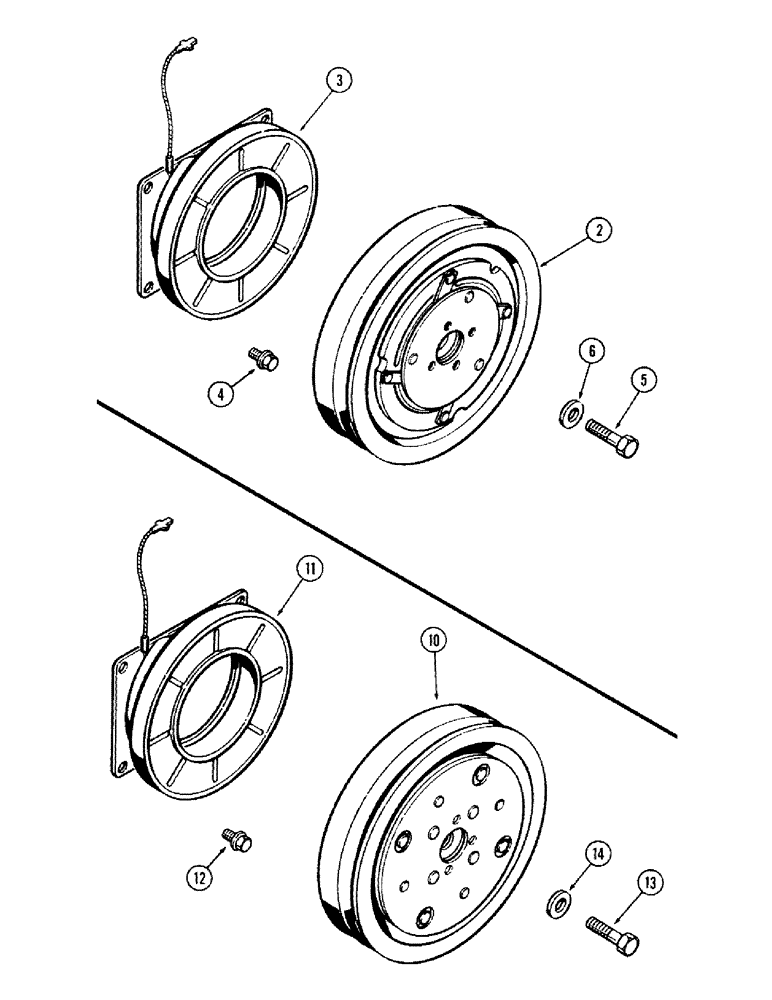 3
2
4
6
5
11
10
12
14
13