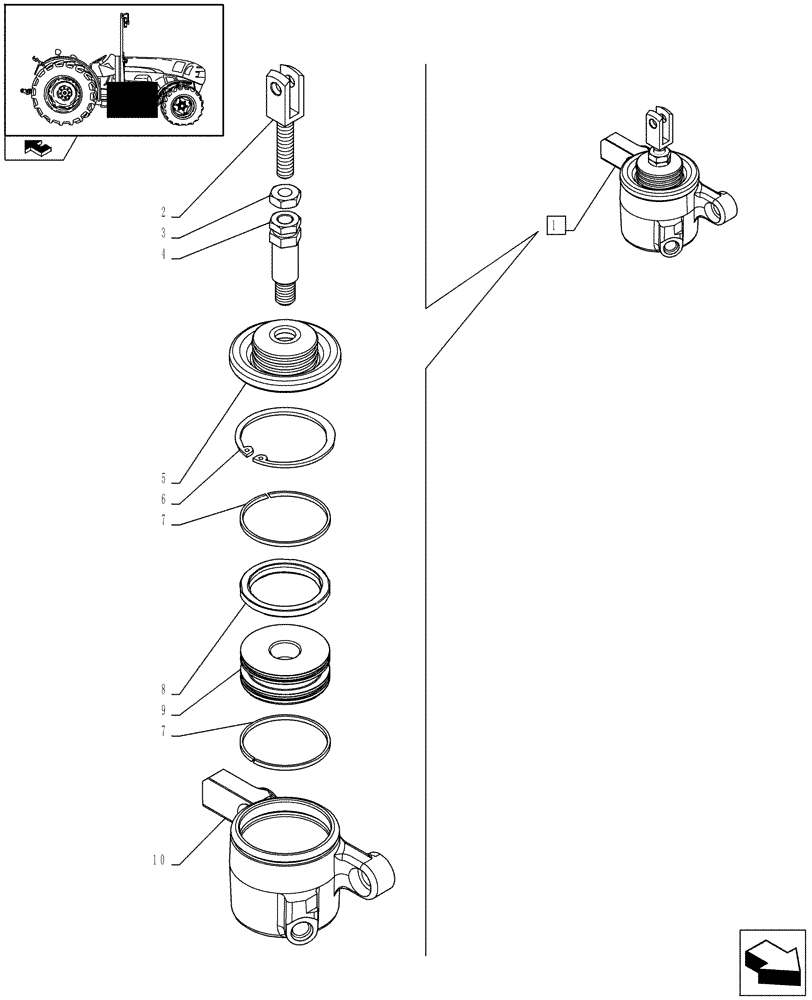 2
3
4
5
6
7
8
9
7
10
1