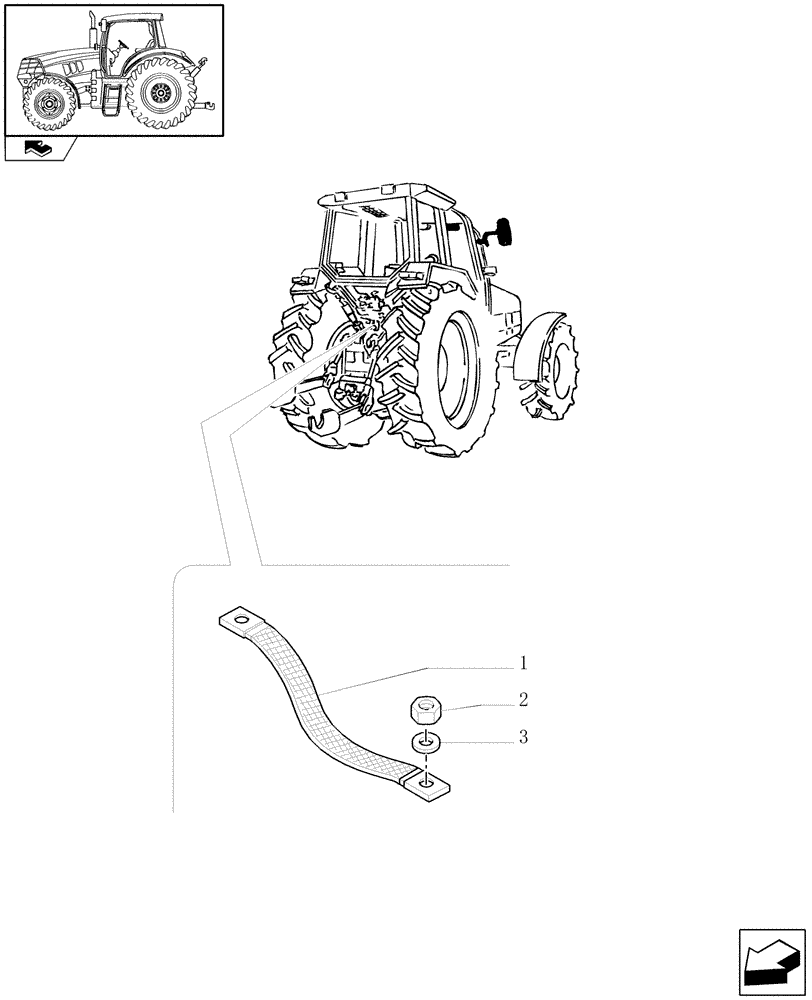 1
2
3