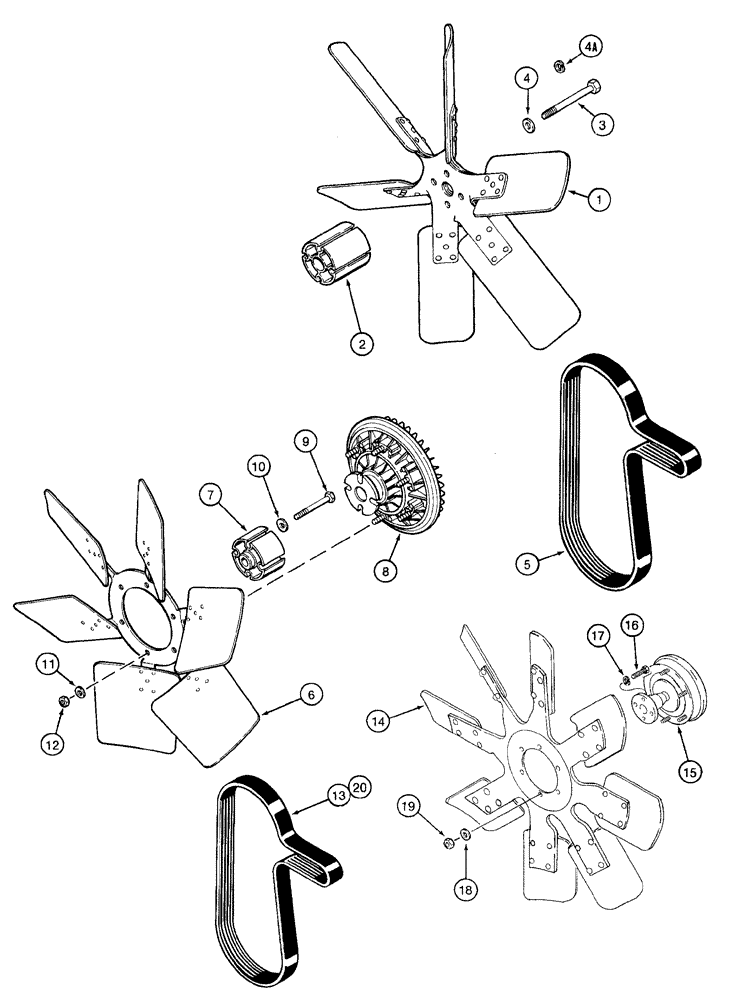 4A
4
3
1
2
9
10
7
8
5
11
12
6
17
16
14
15
13
20
19
18