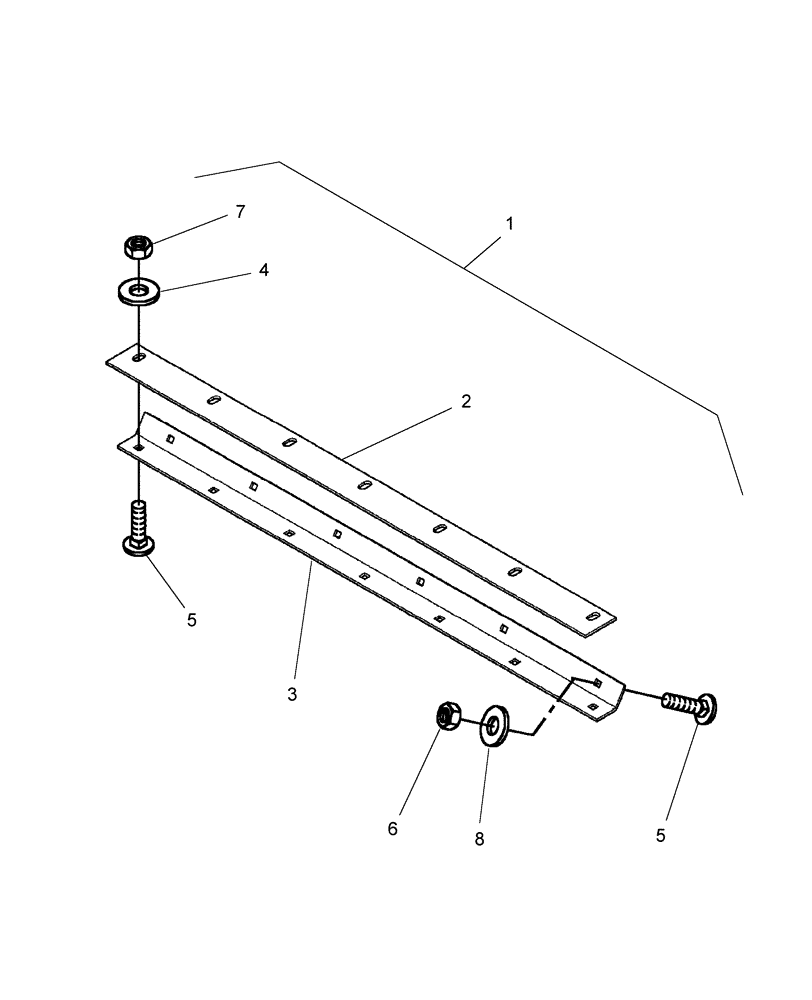 7
1
4
2
5
3
6
8
5