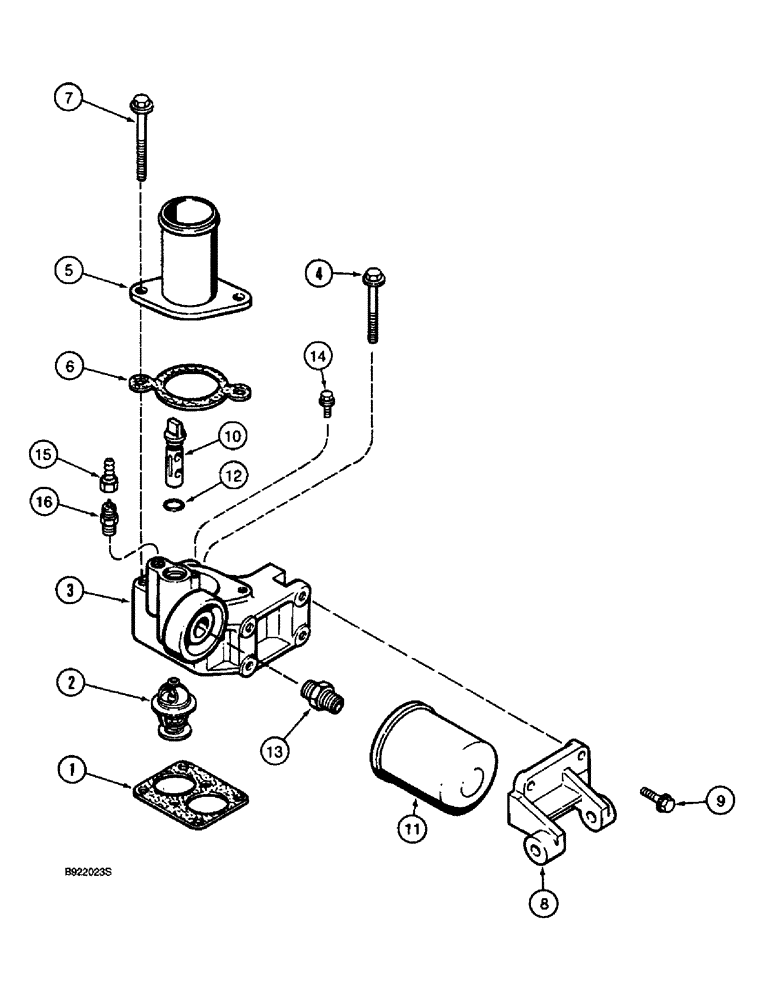 7
5
4
6
14
10
15
12
16
3
2
13
1
11
9
8
B922023S