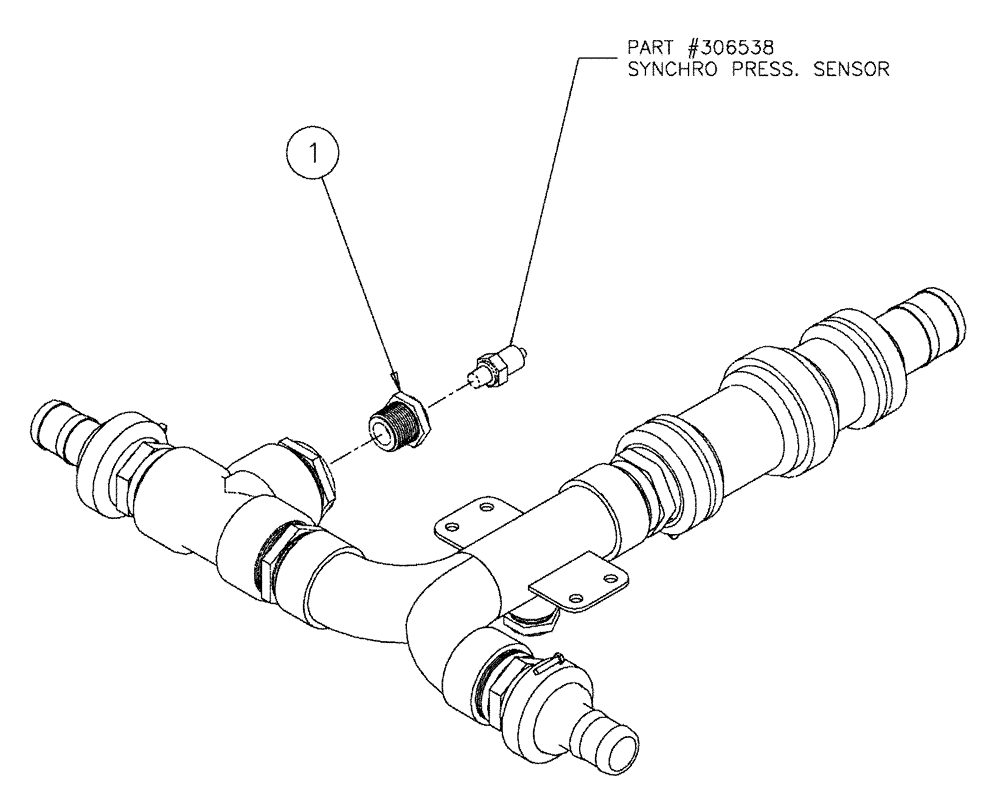 PART #306538
SYNCHRO PRESS. SENSOR

1