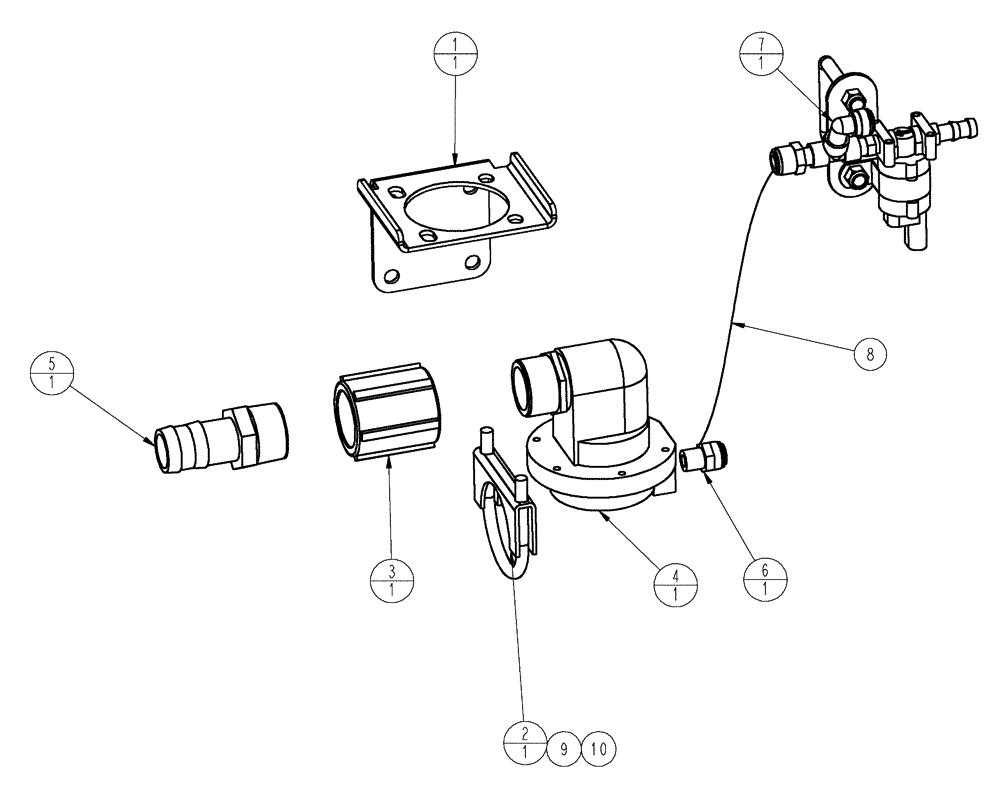 1
1

7
1

5
1

8

3
1

4
1

6
1

2
1
9
10