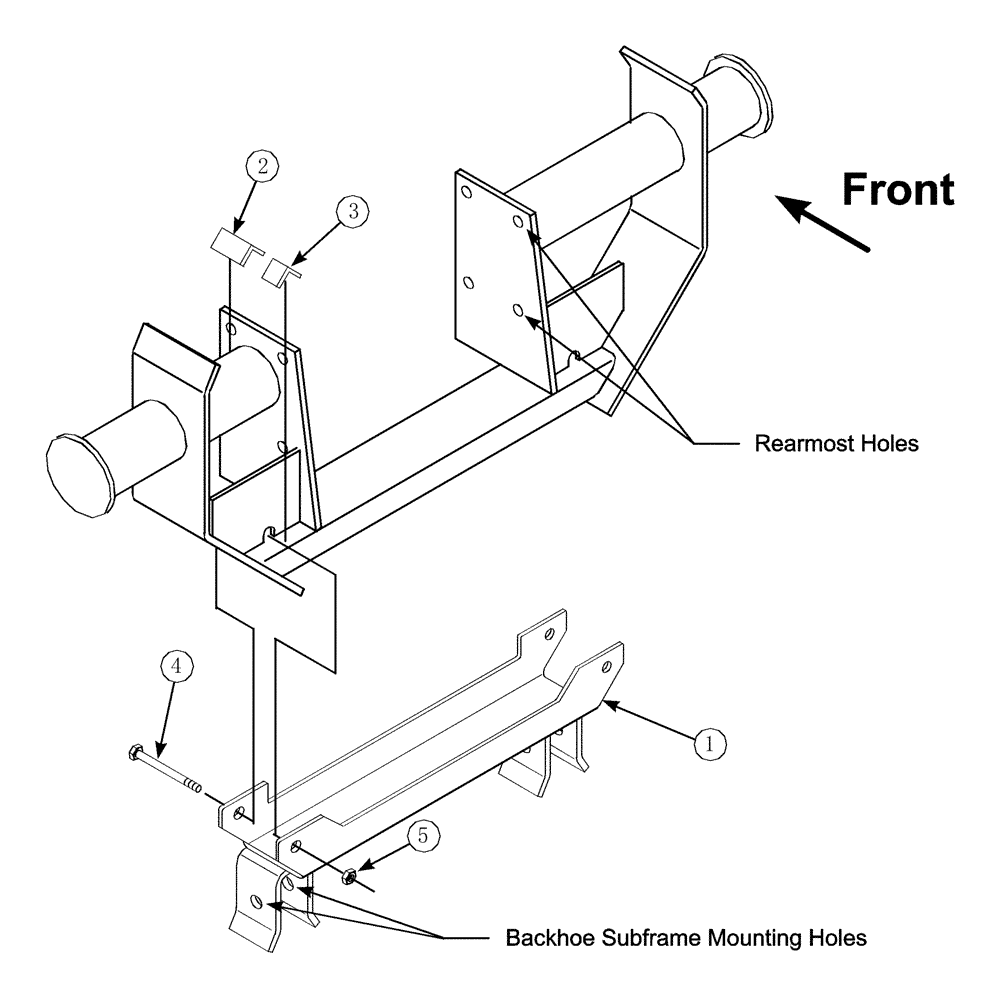 2
3
Front
Rearmost Holes
4
1
5
Backhoe Subframe Mounting Holes