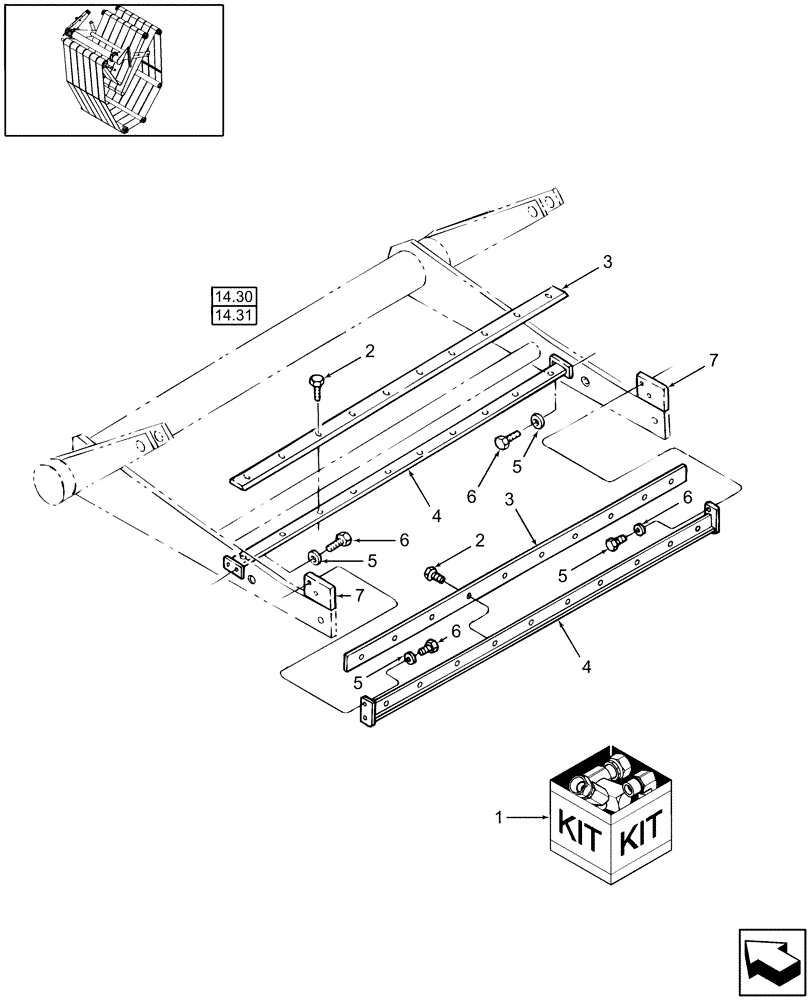 14.30
14.31
3
2
7
5
6
4
3
6
6
2
5
5
7
6
5
4
1
KIT KIT