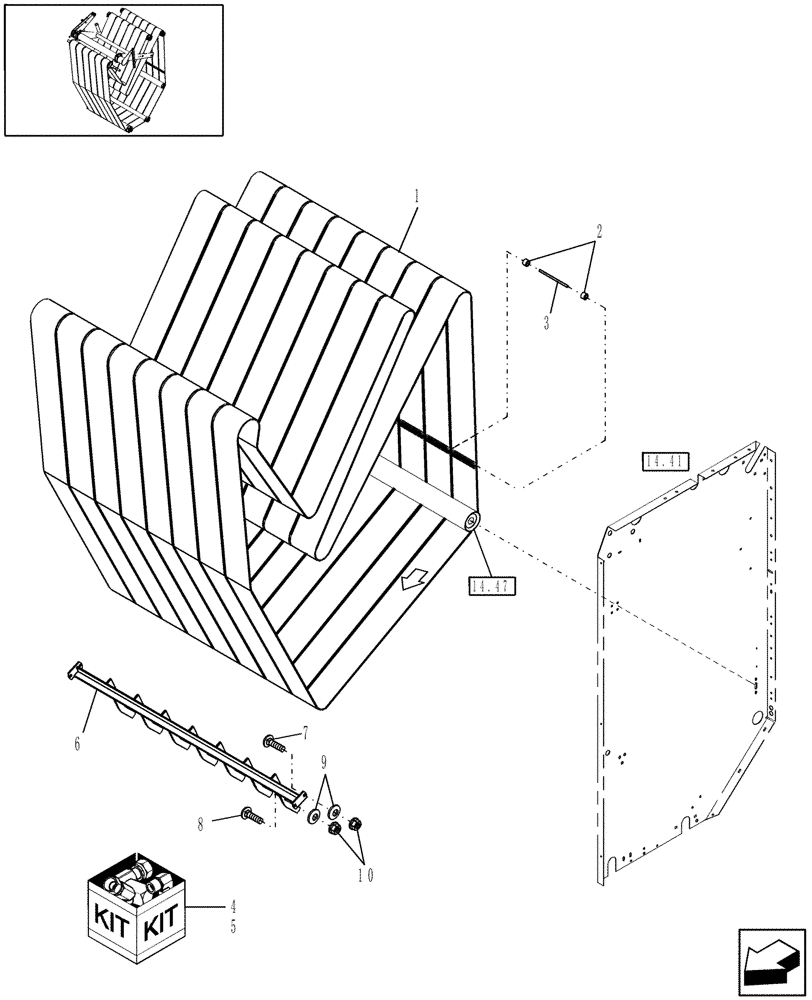 1
2
3
14.41
14.47
6
7
9
8
10
KIT KIT
4
5