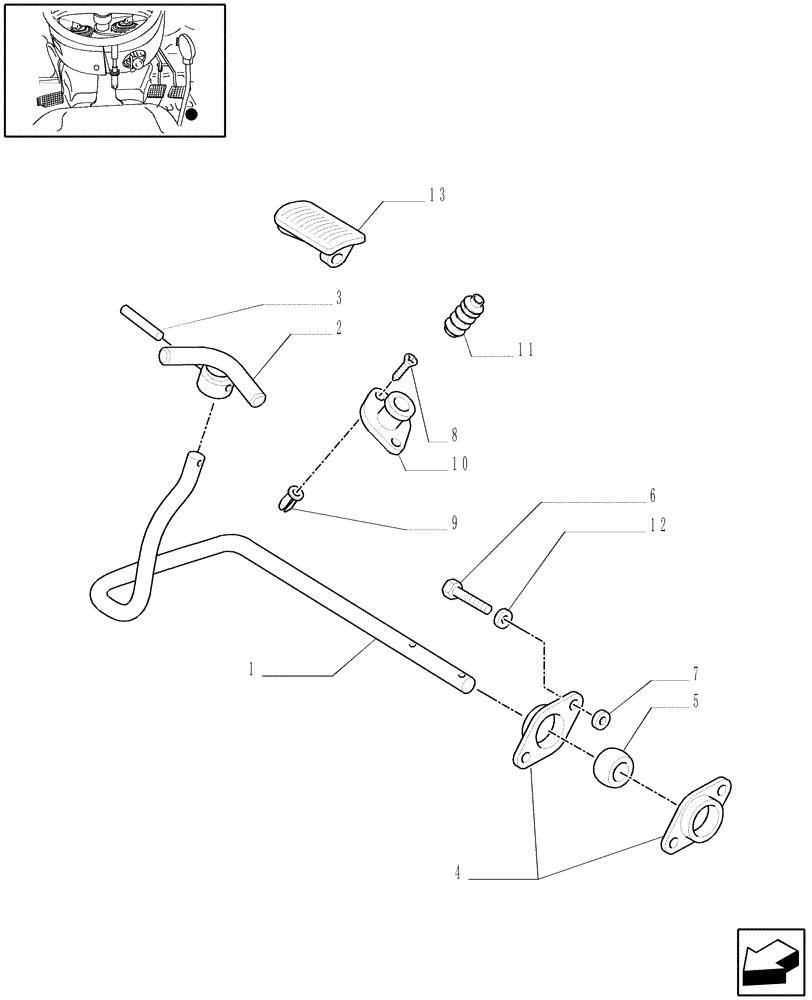 13
3
2
11
8
10
9
6
12
1
7
5
4