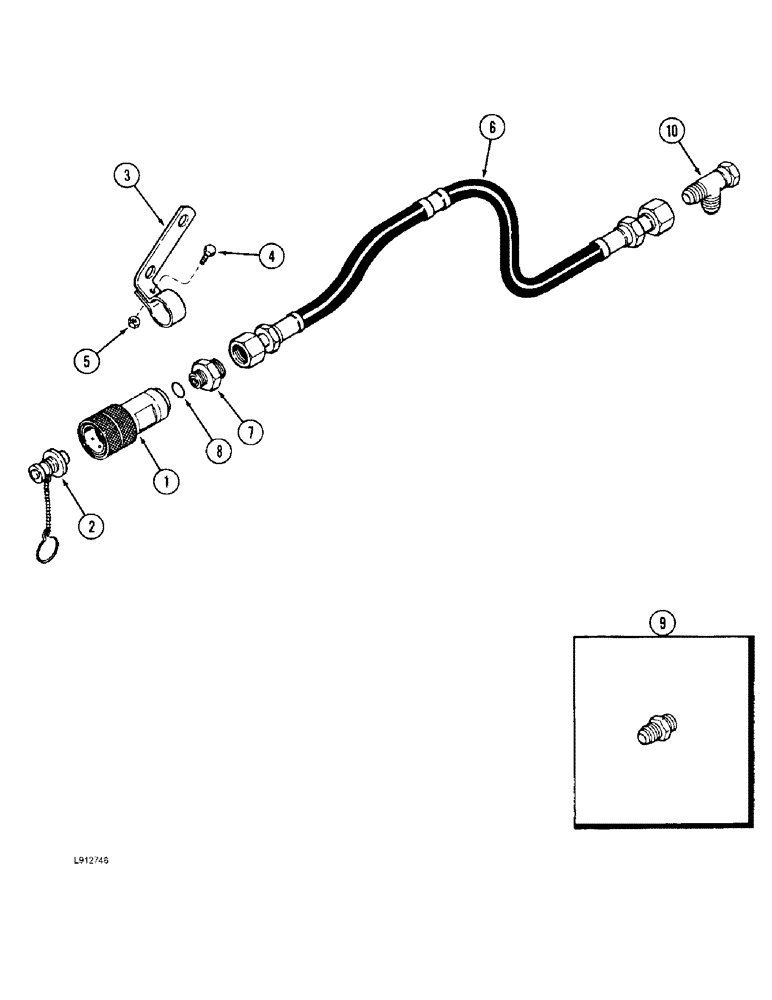 6
10
3
4
5
7
8
1
2
9
L912746