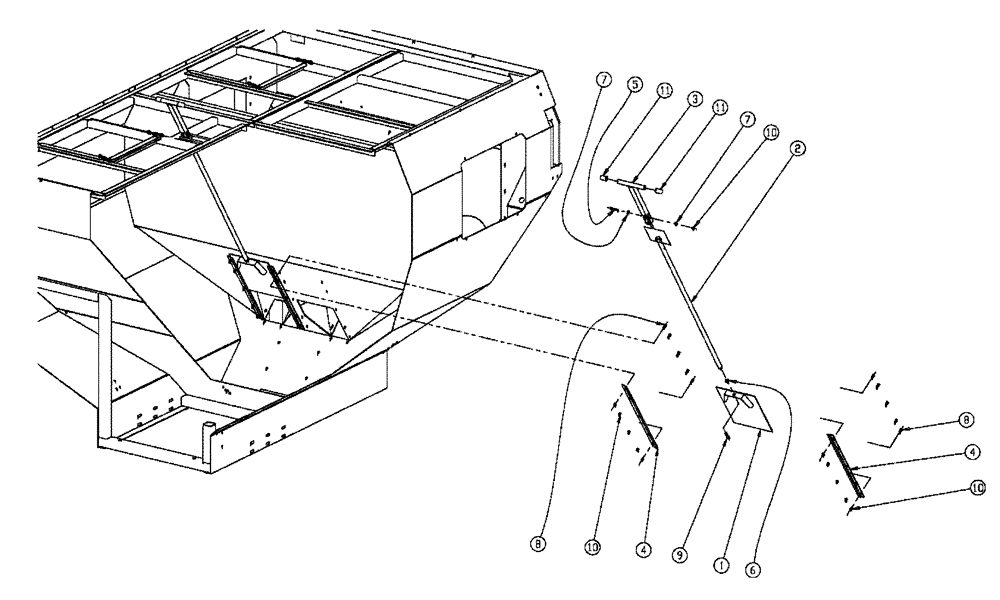 7
5
11
3
11
7
10
2
8
4
10
8
10
4
9
1
6