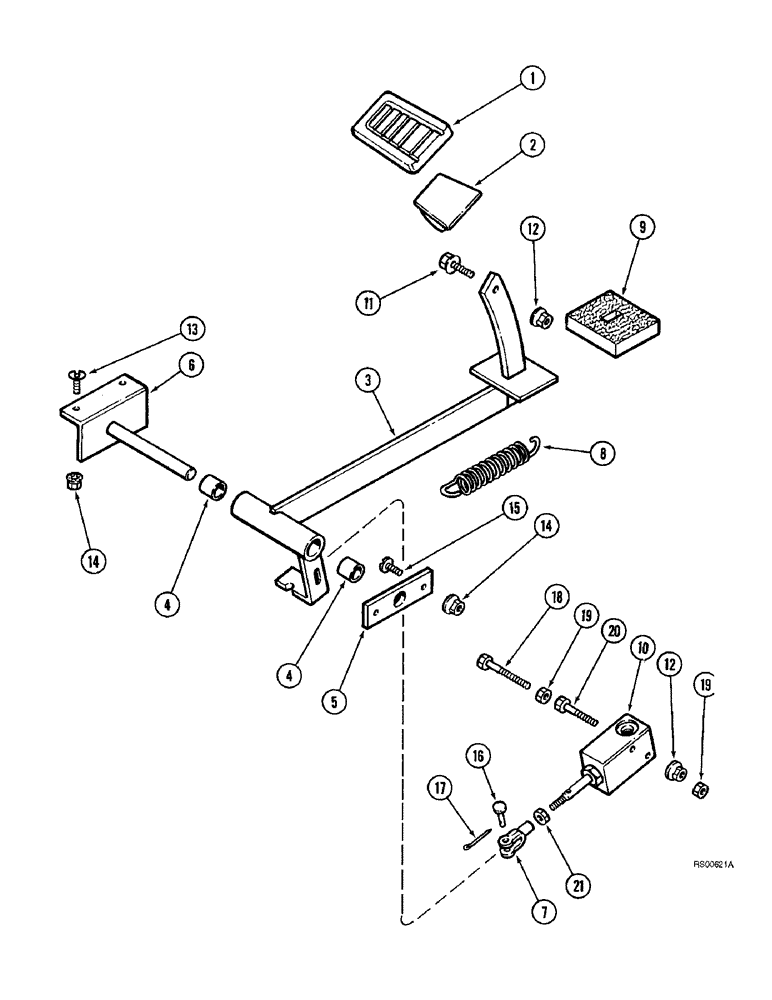 1
2
12
9
11
13
6
3
8
14
4
15
14
4
5
18
19
20
10
12
19
16
17
21
7
RS00621A