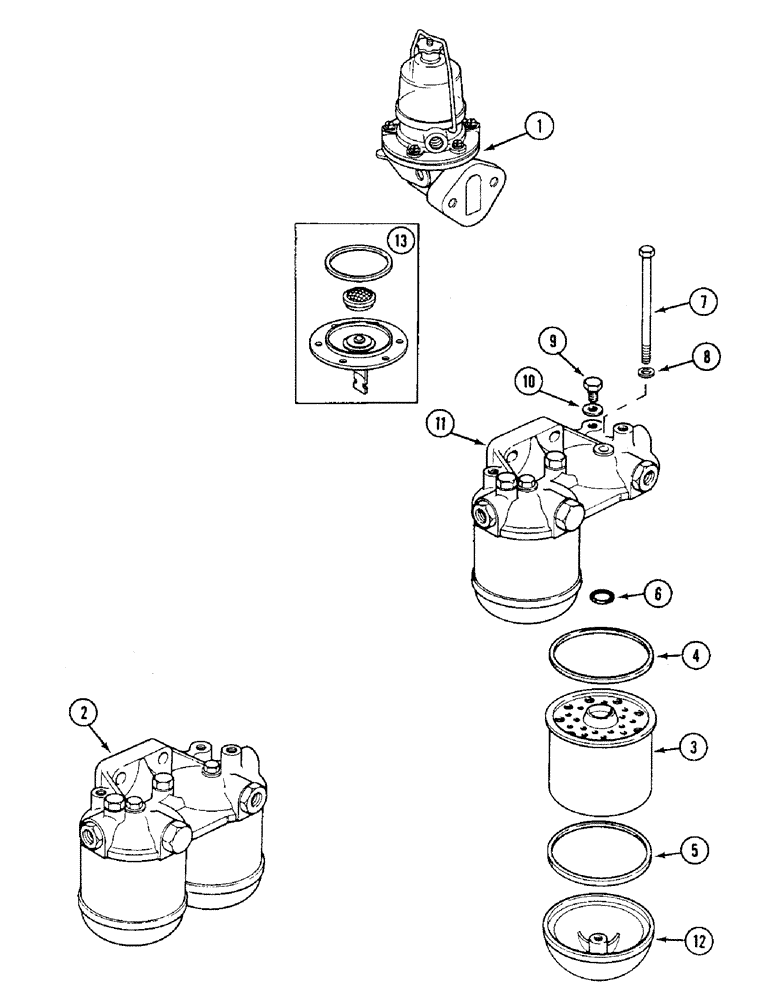 1
13
7
9
8
10
11
6
4
2
3
5
12