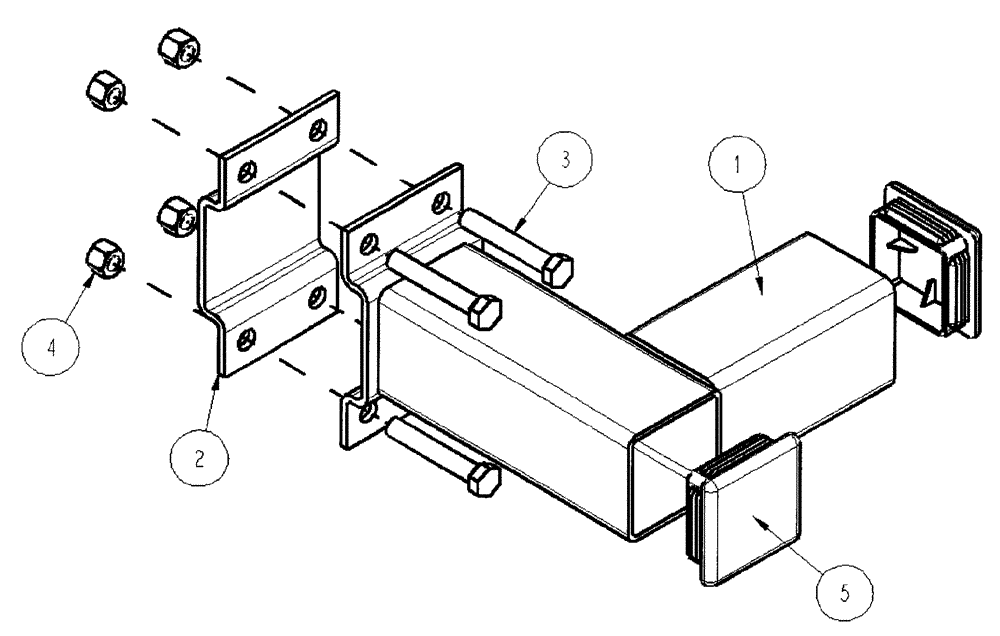 3
1
4
2
5