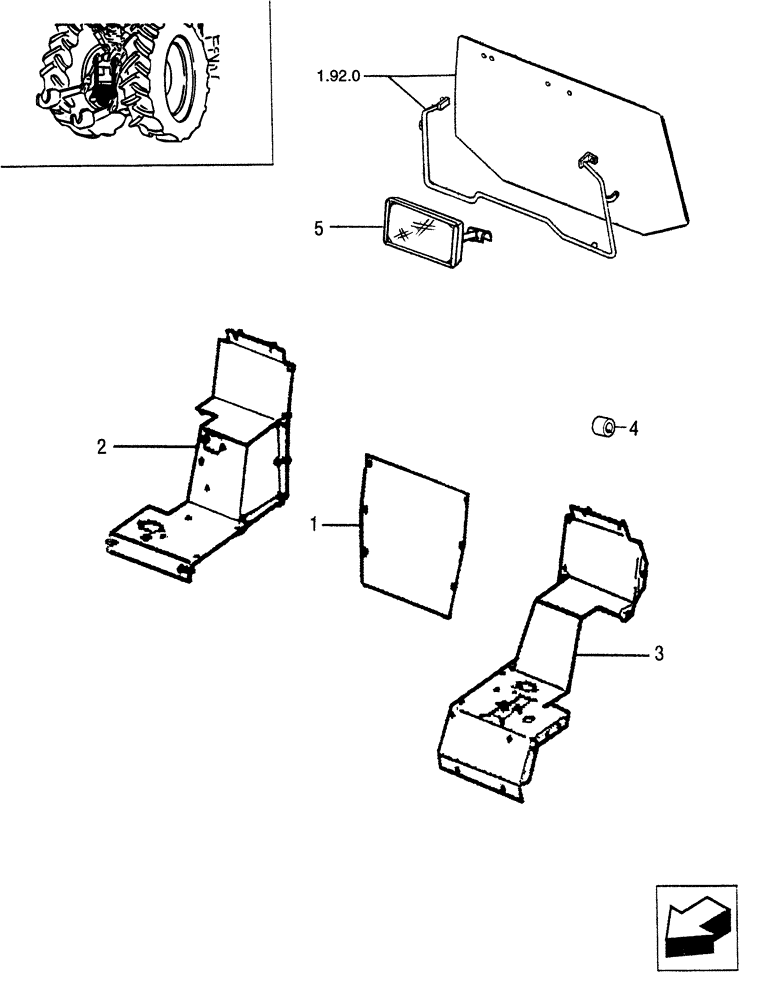 1.92.0
5
2
4
1
3