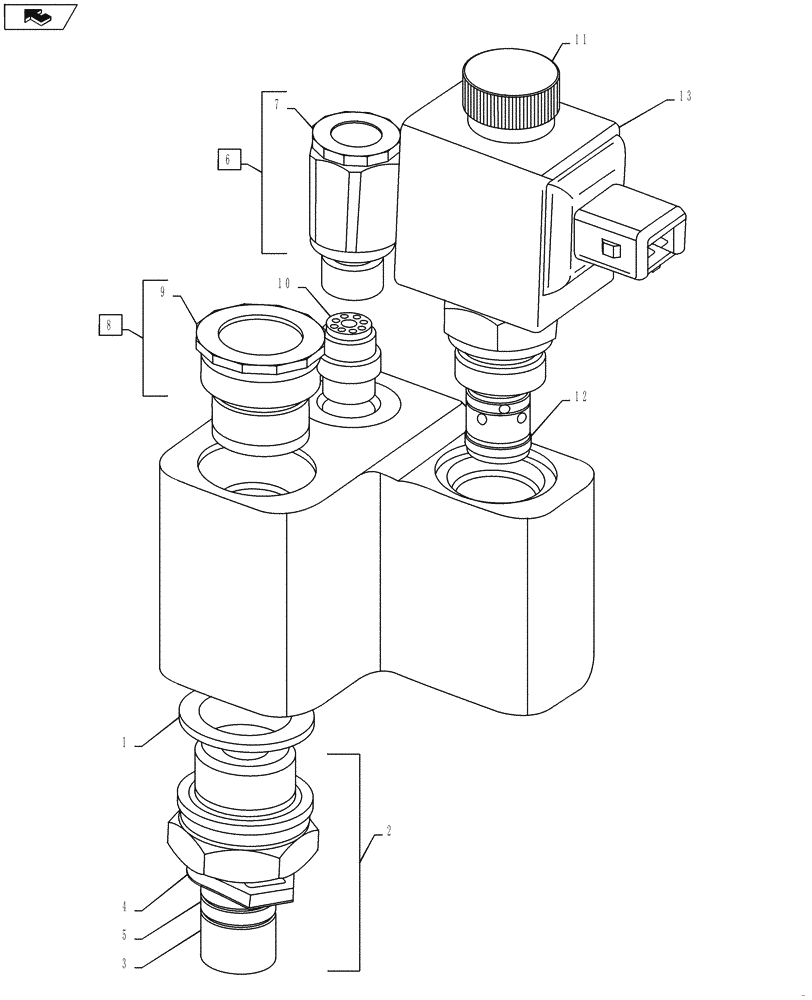 11
13
7
6
9
10
8
12
1
2
4
5
3