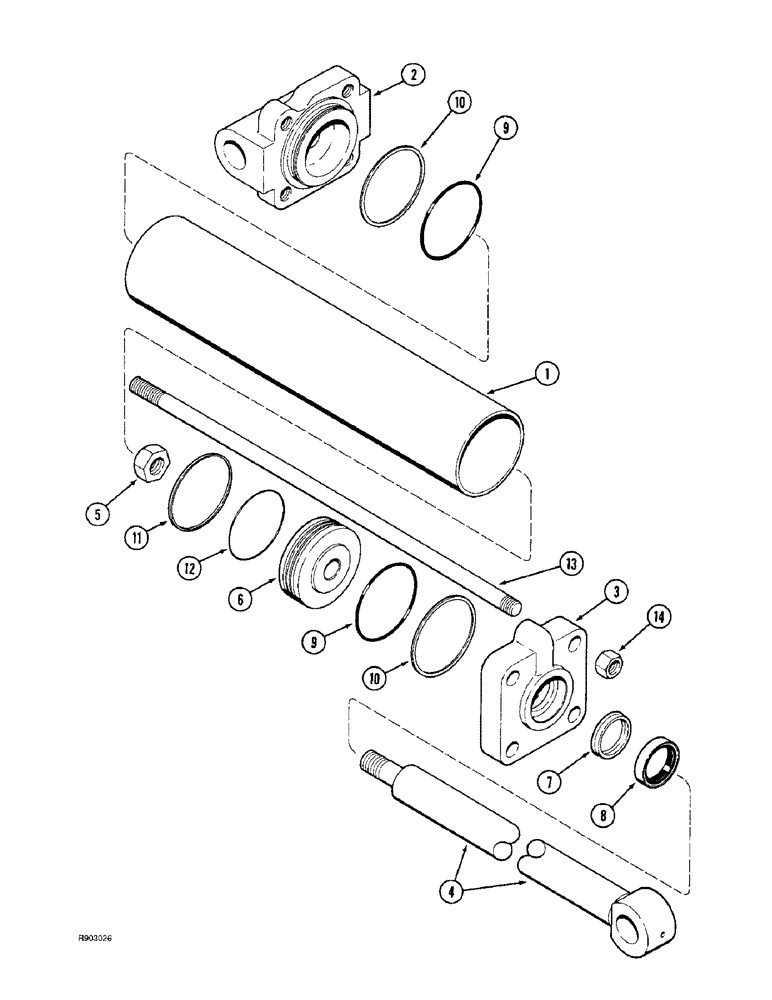 2
10
9
1
5
11
12
6
13
3
14
9
10
7
8
4
R903026