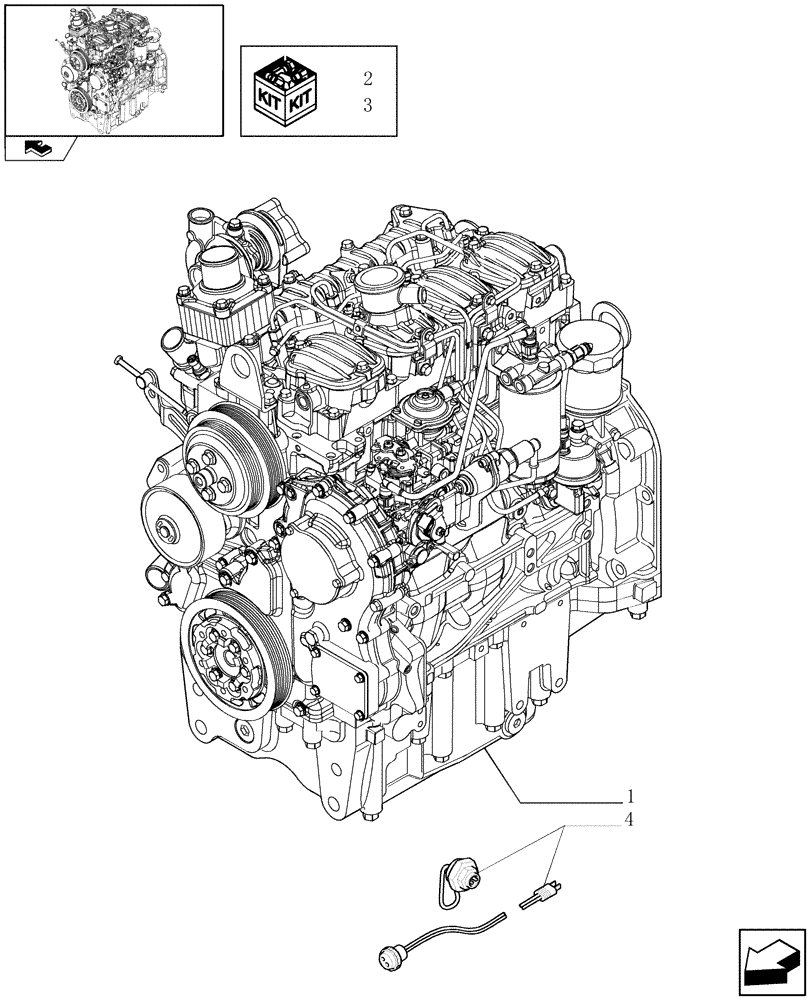 KIT KIT
2
3
1
4