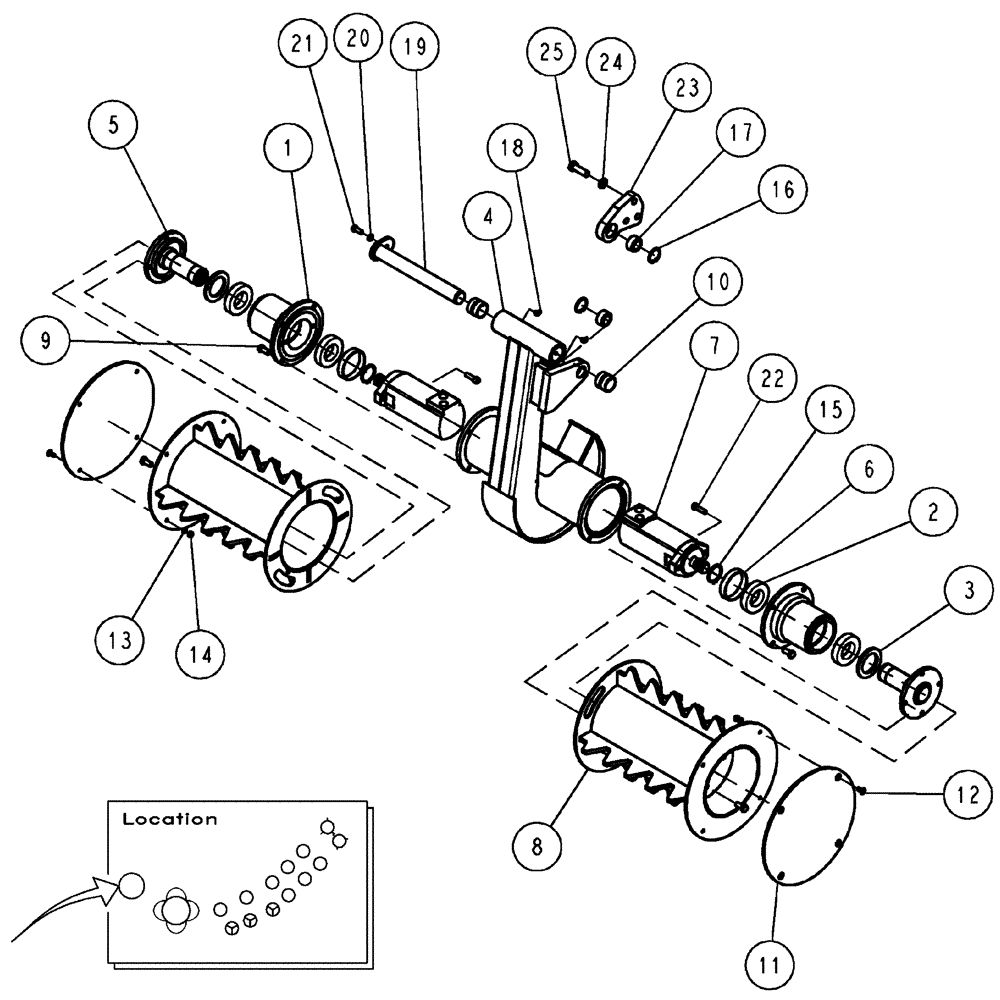 21
20
19
25
24
23
17
16
5
1
18
4
10
9
7
22
15
6
2
3
13
14
12
8
11
Location