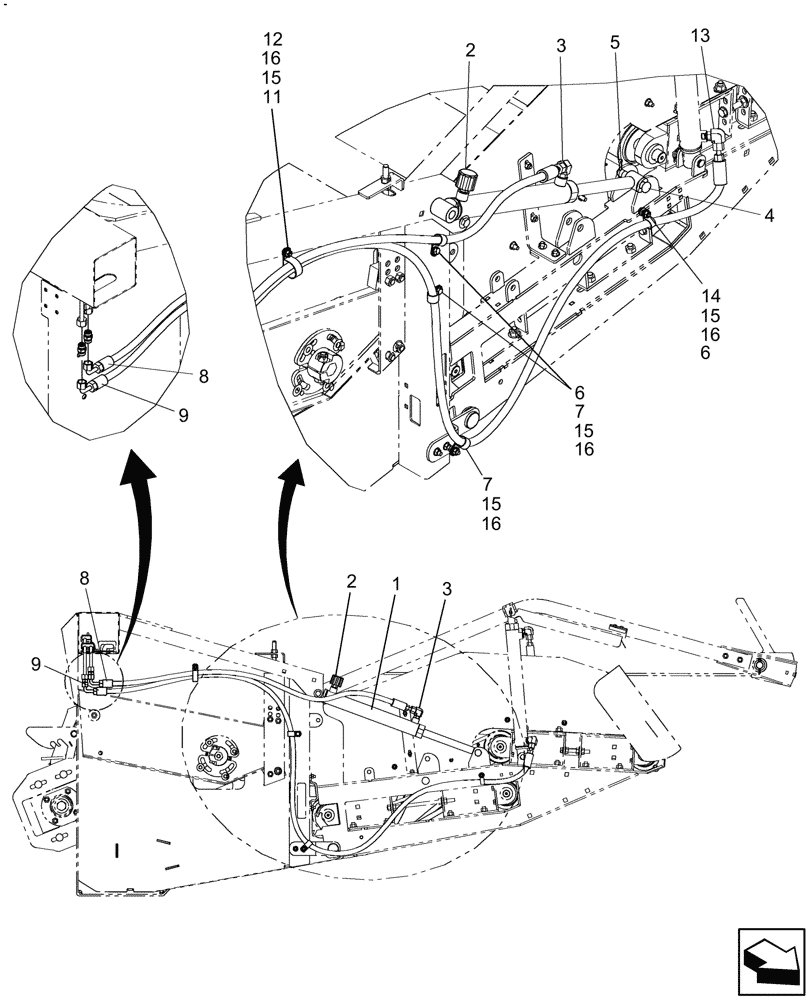 12
16
15
11

2

3

5

13

4

14
15
16
6

6
7
15
16

7
15
16

8

9

8

9

2

1

3