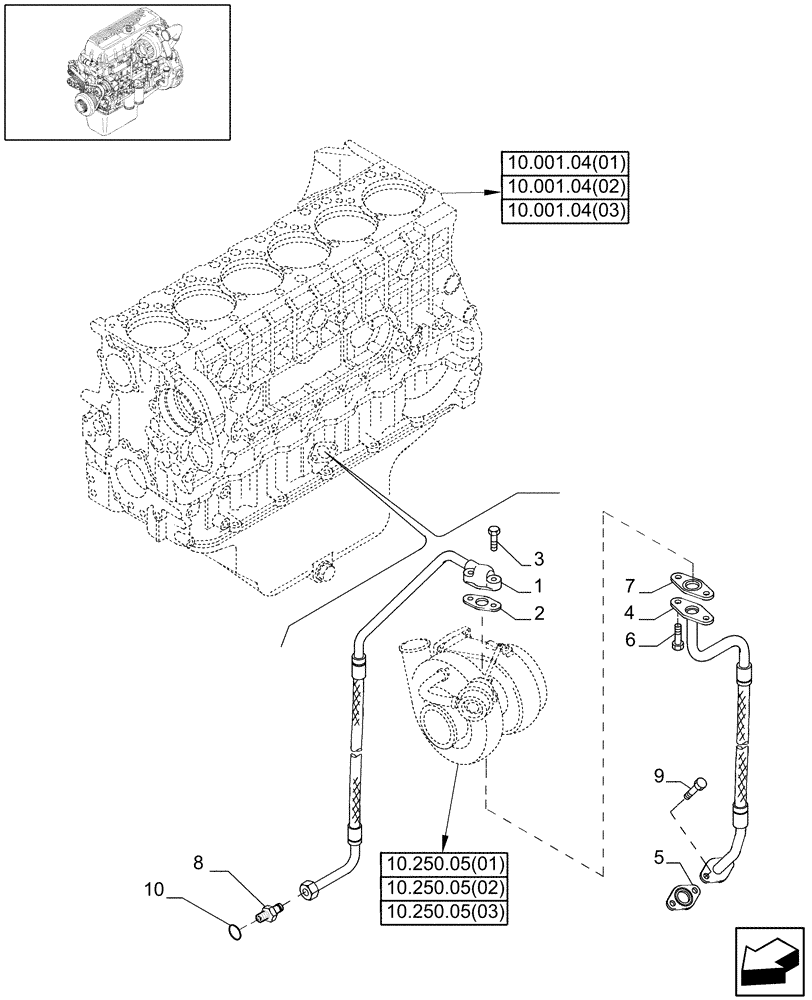 10.001.04(01)
10.001.04(02)
10.001.04(03)

3
1
2
7
4
6
9
5
8
10

10.250.05(01)
10.250.05(02)
10.250.05(03)