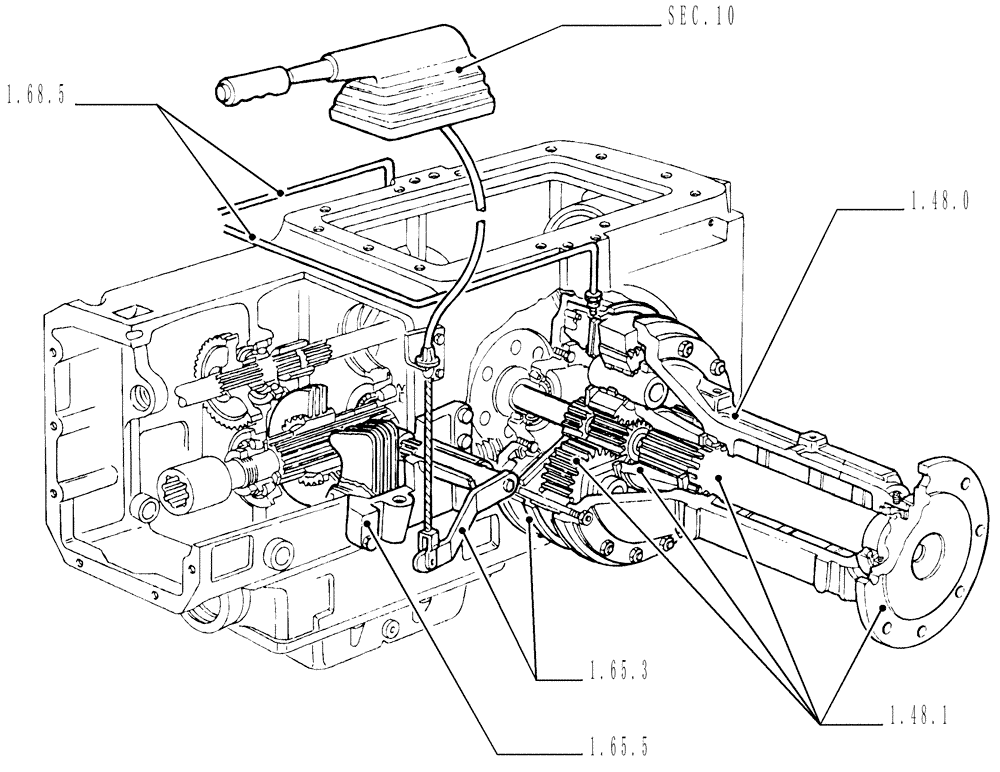 SEC.10

1.68.5

1.48.0

1.65.3

1.48.1

1.65.5