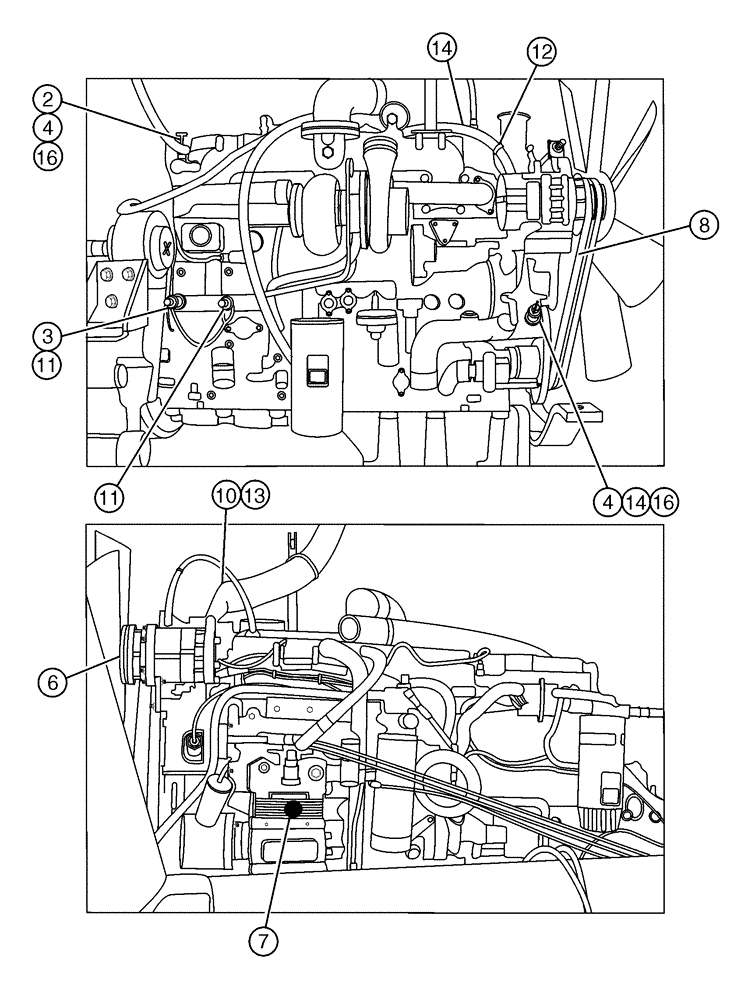 14
12
2
4
16
8
3
11
11
4 14 16
10 13
6
7