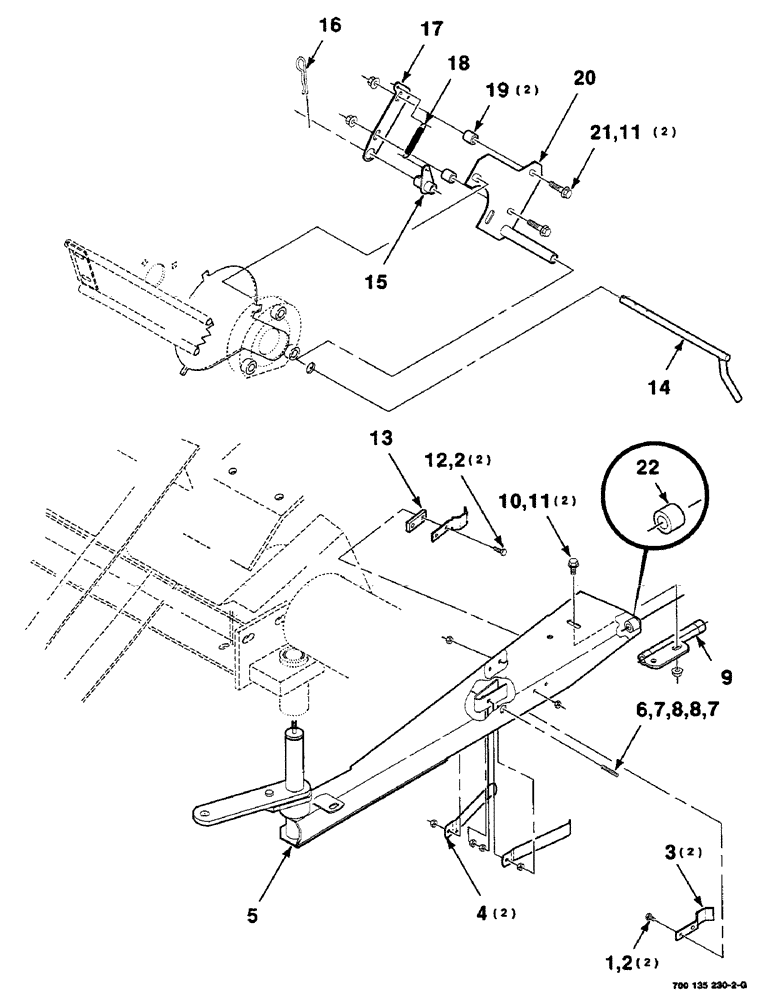 16
17
18
19 (2)
20
21,11 (2)
15
14
13
12,2 (2)
10,11 (2)
22
9
6,7,8,8,7
5
4 (2)
3 (2)
1,2 (2)
700 135 230-2-G