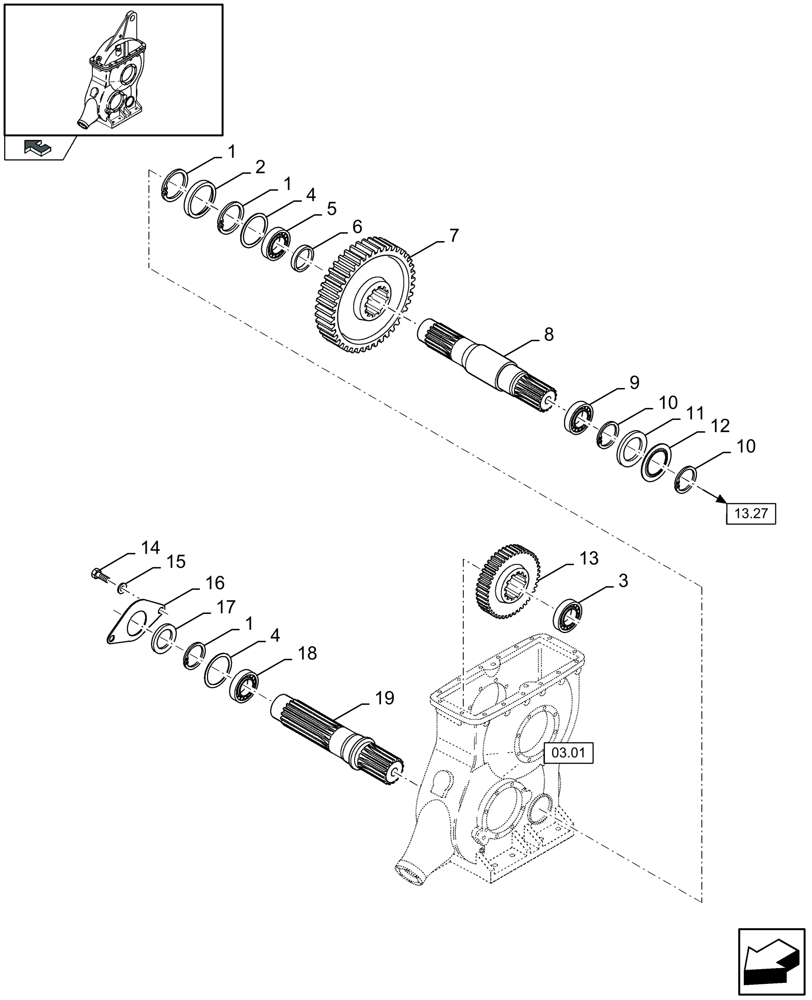 1
2
1
4
5
6
7
8
9
10
11
12
10
13.27
14
15
16
17
1
4
18
19
13
3
03.01