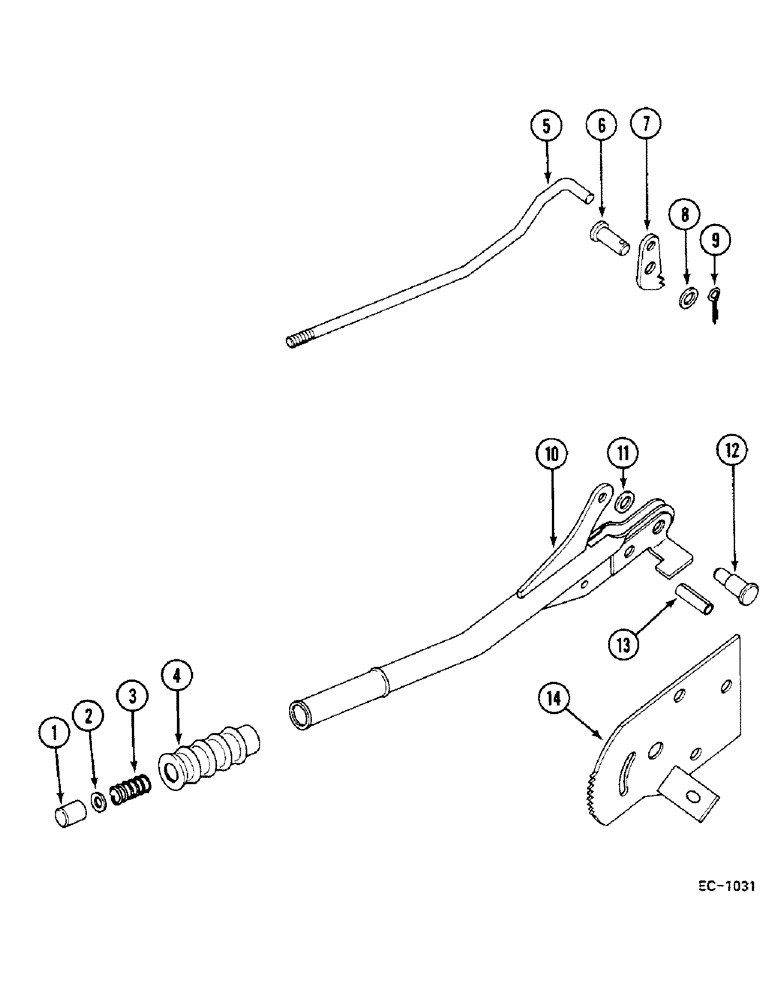 5
6
7
8
9
10
11
12
13
14
1
2
3
4
EC-1031