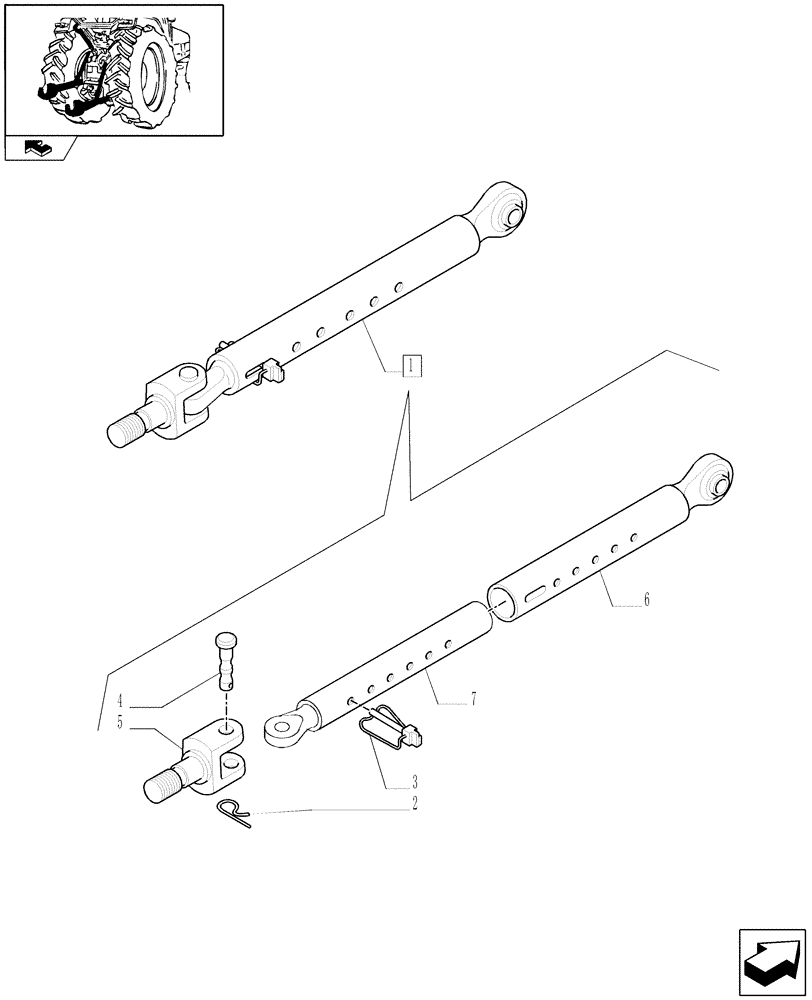 1

6

7

4

5

3

2