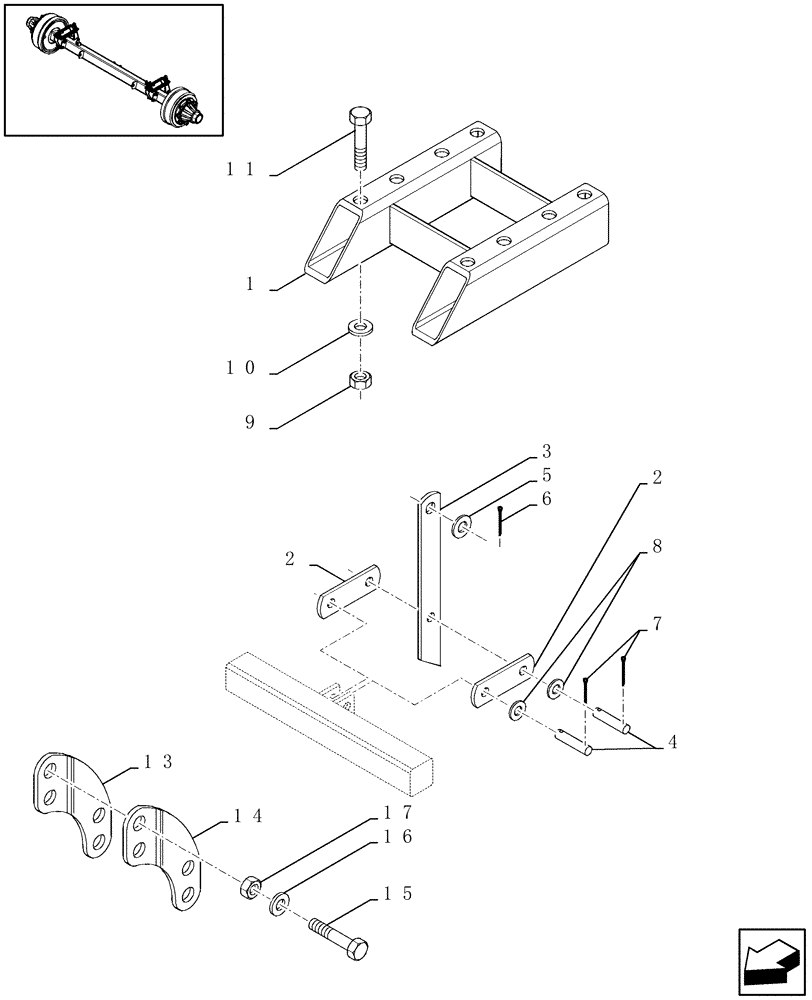 11
1
10
9
3
5
6
2
2
8
7
4
13
14
17
16
15