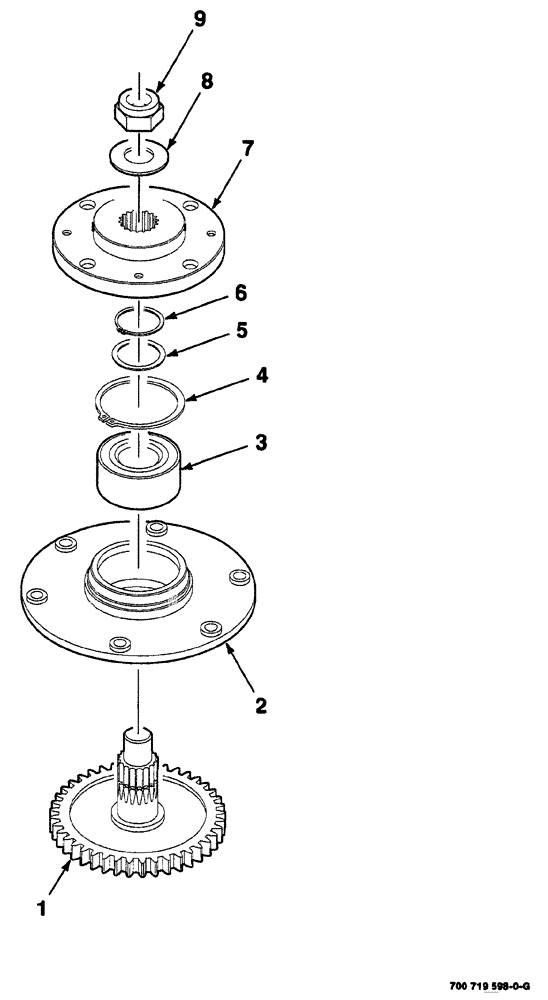 9
8
7
6
5
4
3
2
1
700 719 598-0-G