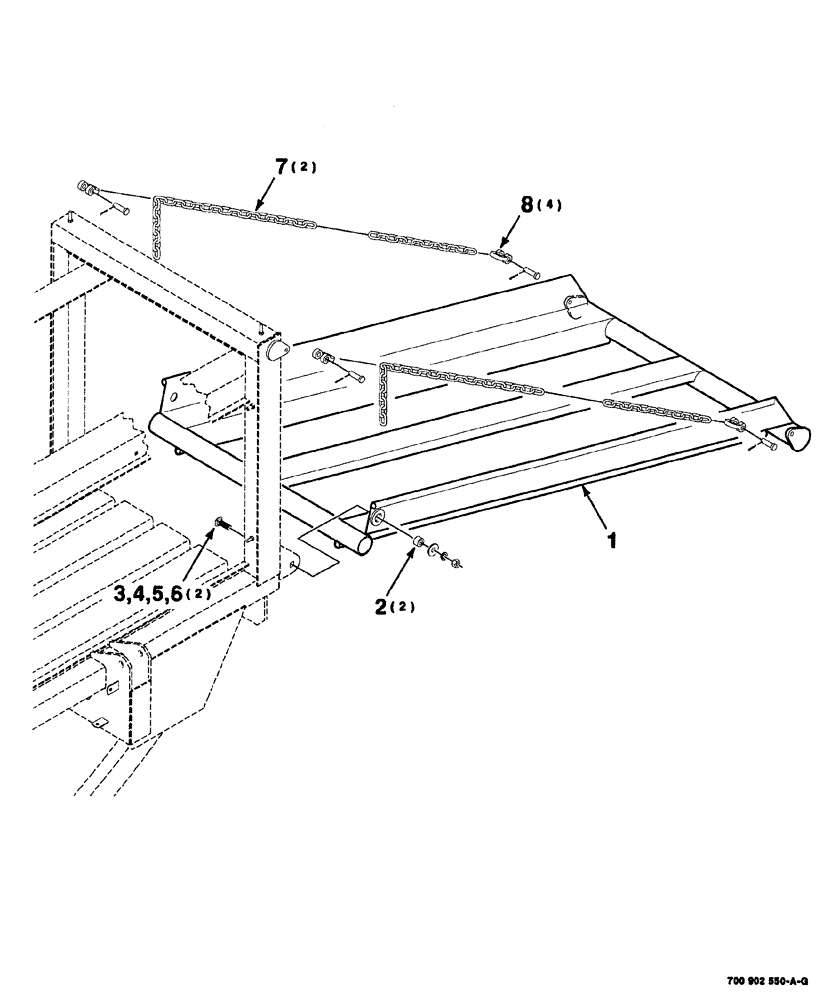 7(2)

8(4)

1

3,4,5,6(2)

2(2)

700 902 550-A-G