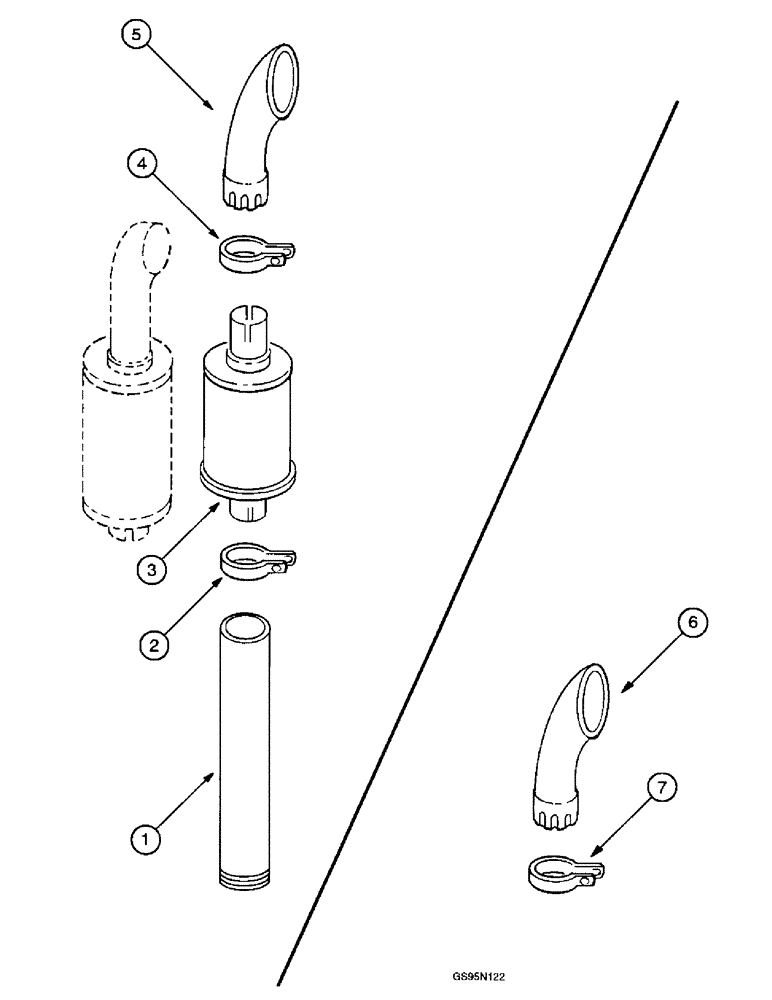 5
4
3
2
1
6
7
GS95N122