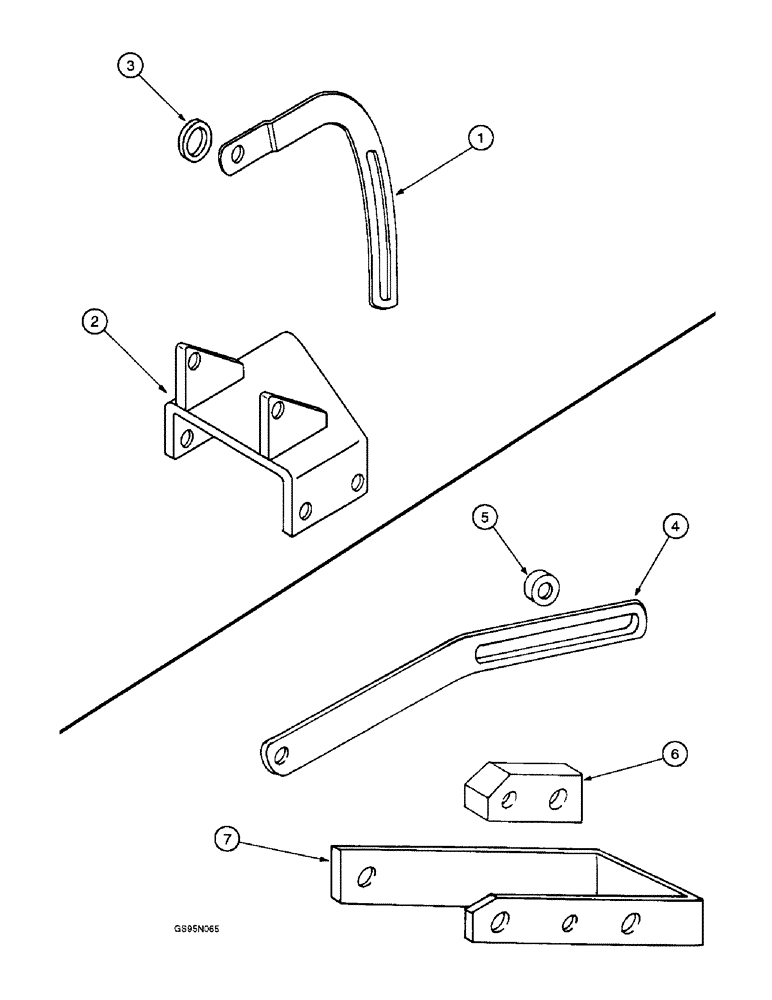 3
1
2
5
4
6
7
GS95N065