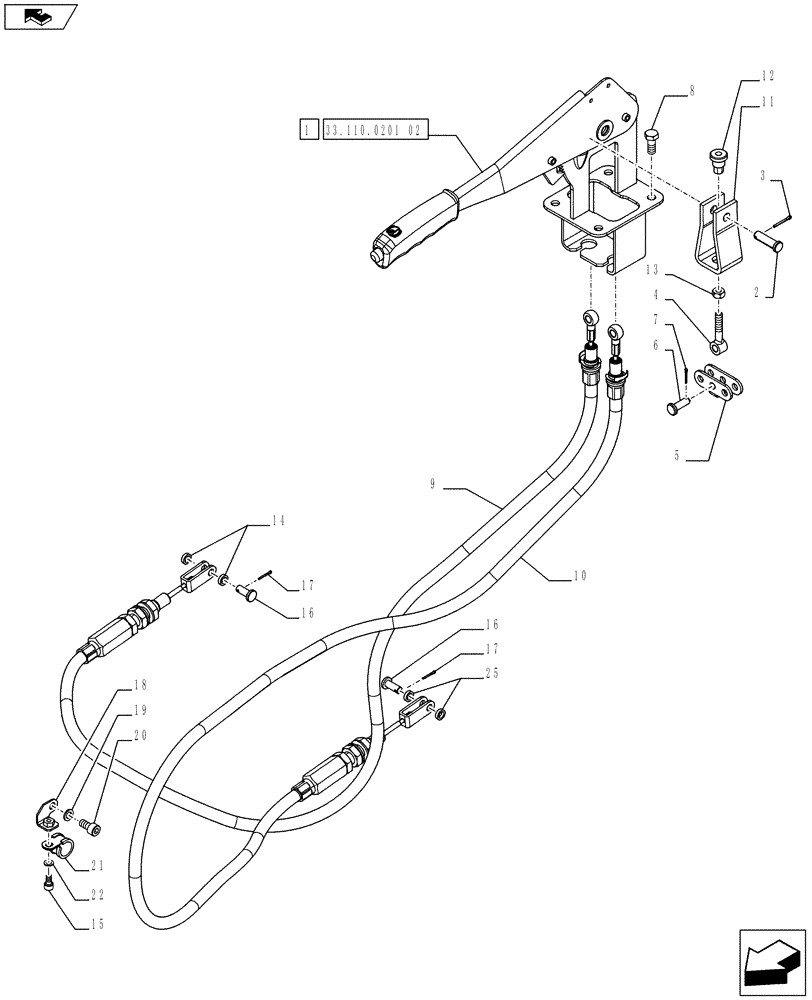 1 33.110.0201 02
8
12
11
3
2
13
4
7
6
5
9
10
14
17
16
16
17
25
18
19
20
21
22
15