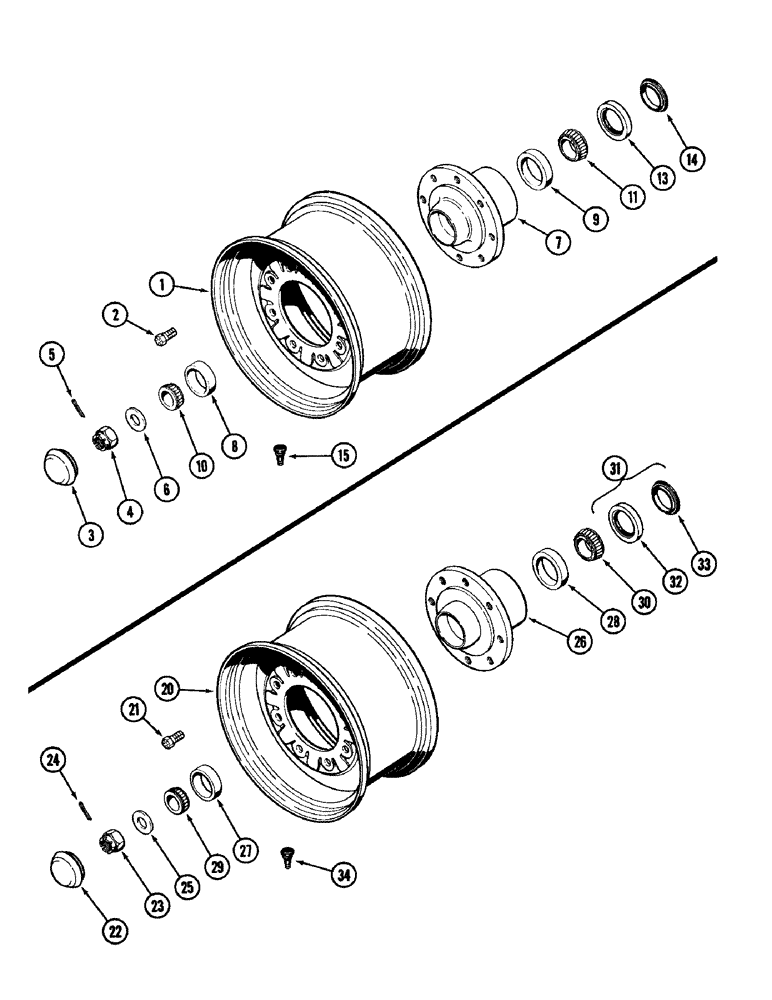 14
13
11
9
7
1
2
5
8
10
6
4
3
15
31
33
32
30
28
26
20
21
24
27
29
25
23
22
34