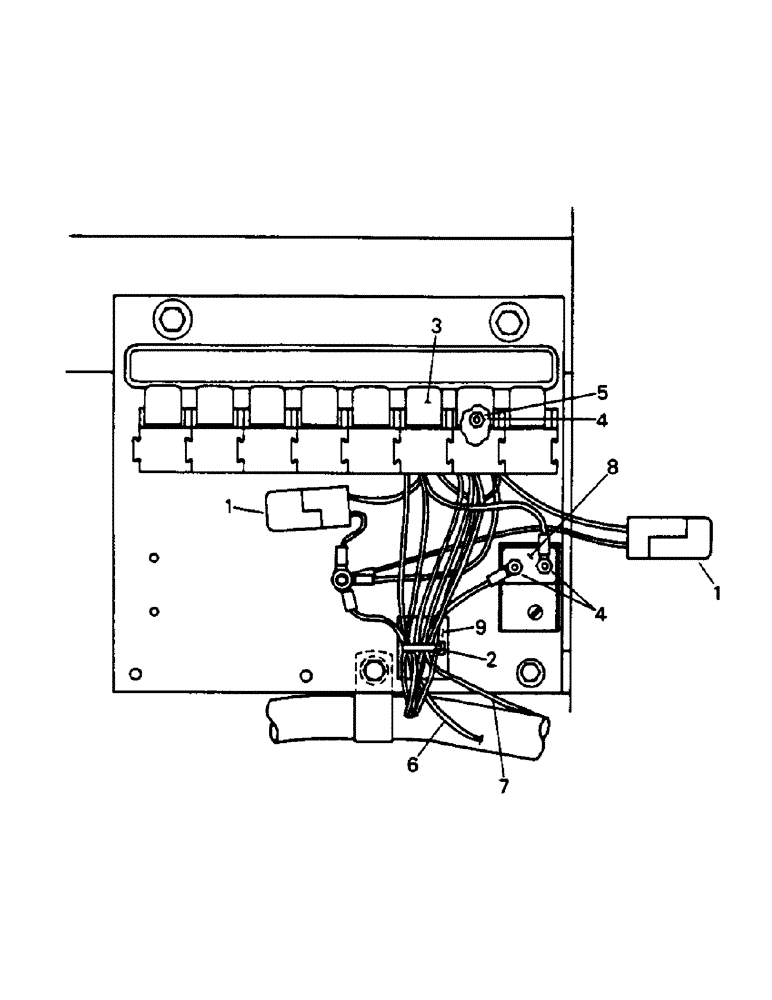 3
5
4
8
1
1
4
9
2
6
7