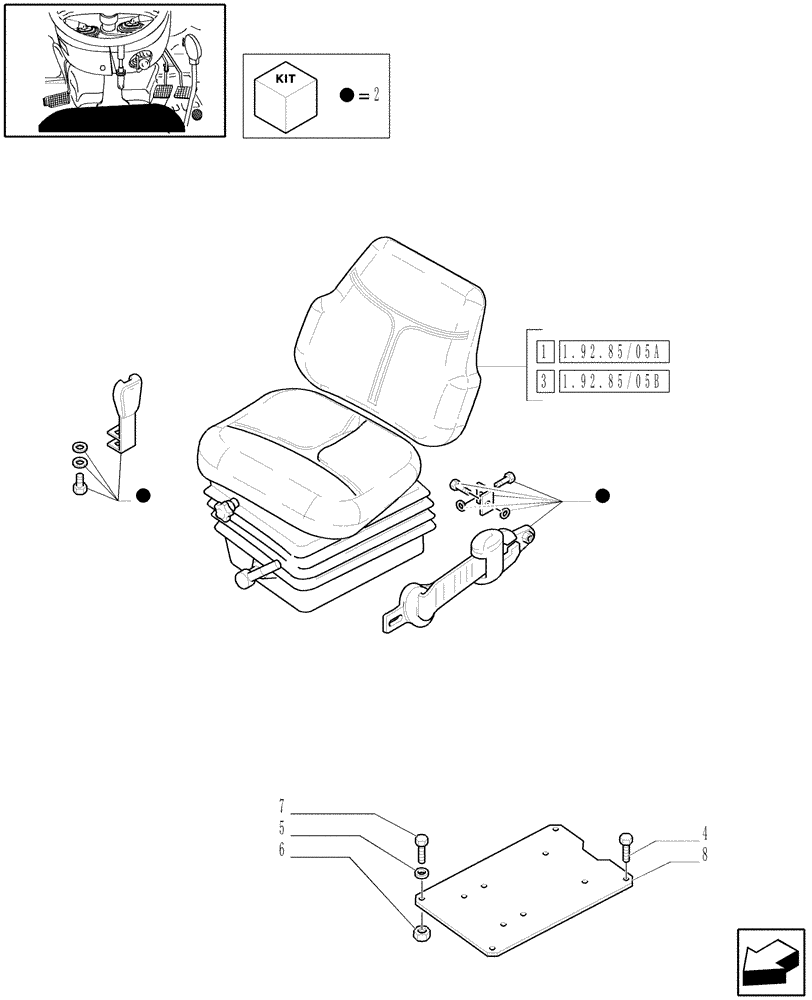 KIT

● = 2

1 1.92.85/05A
3 1.92.85/05B

7
5
6

4
8