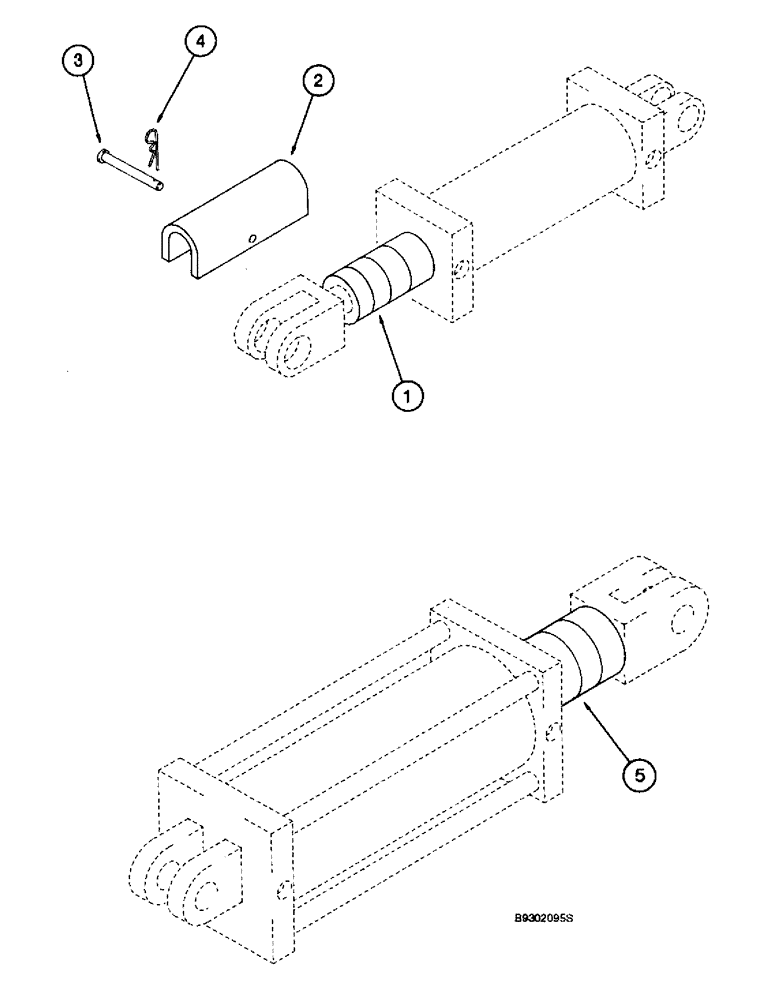 3
4
2
1
5
B9302095S