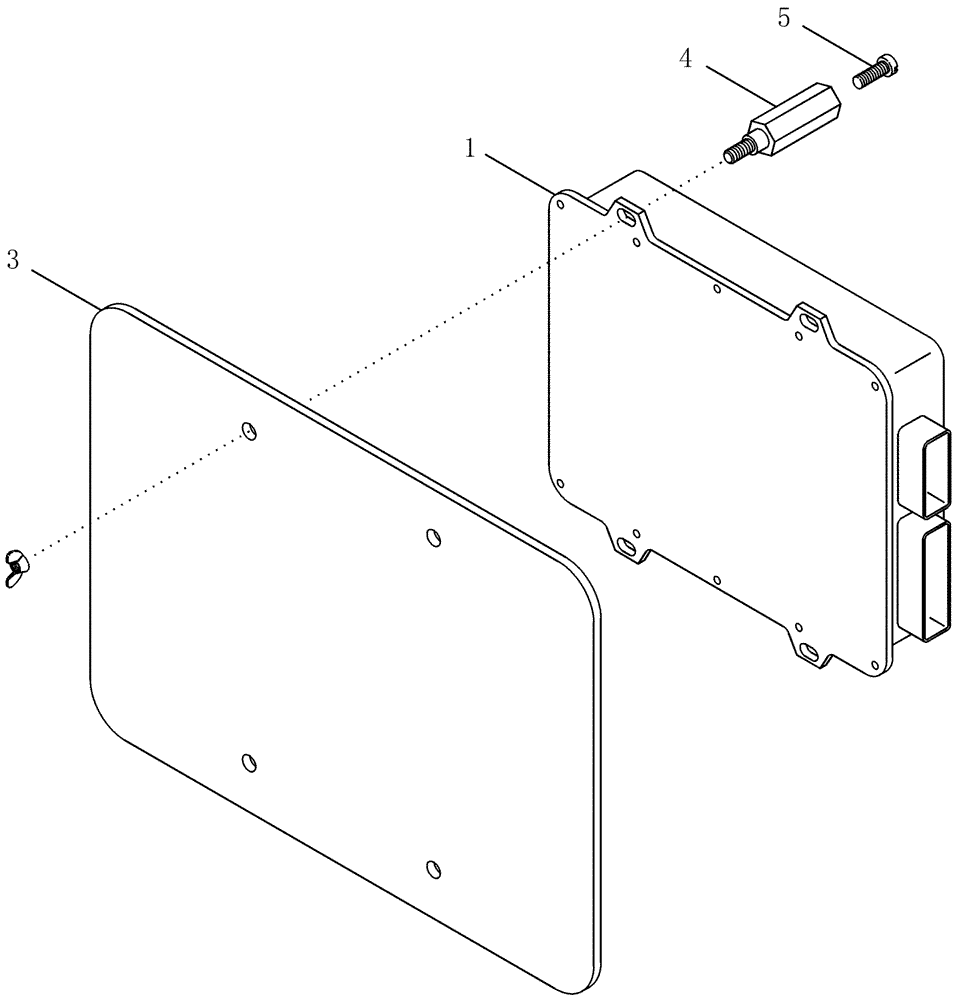 5
4
1
3