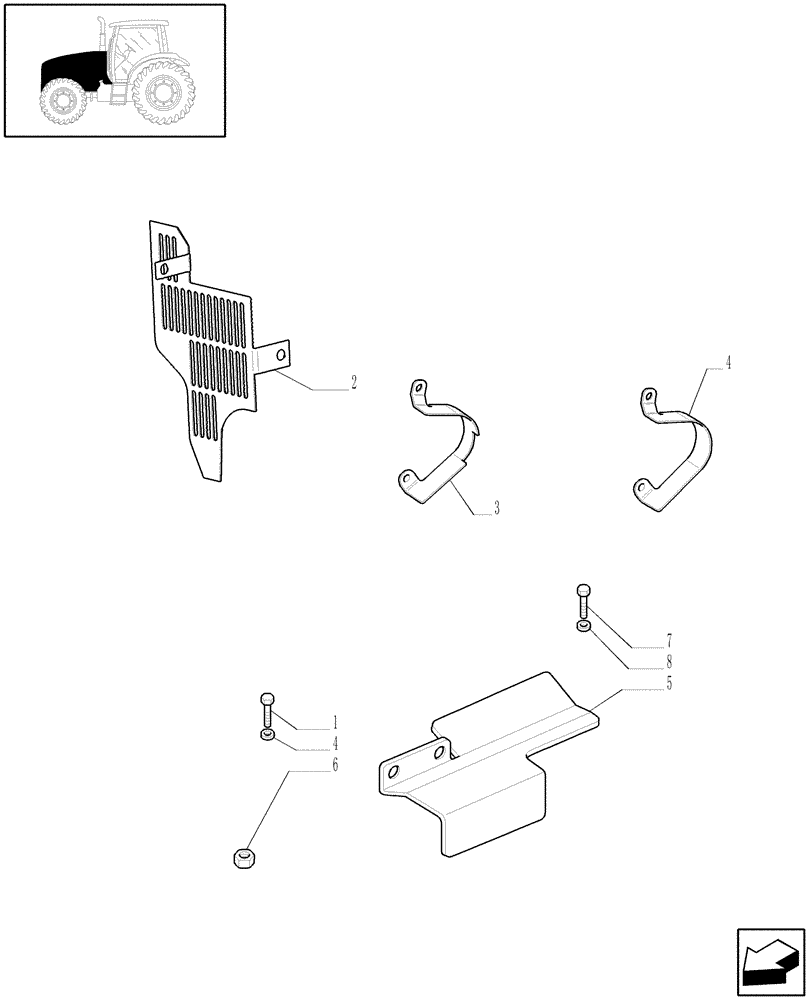 2
4
3
7
8
5
1
4
6