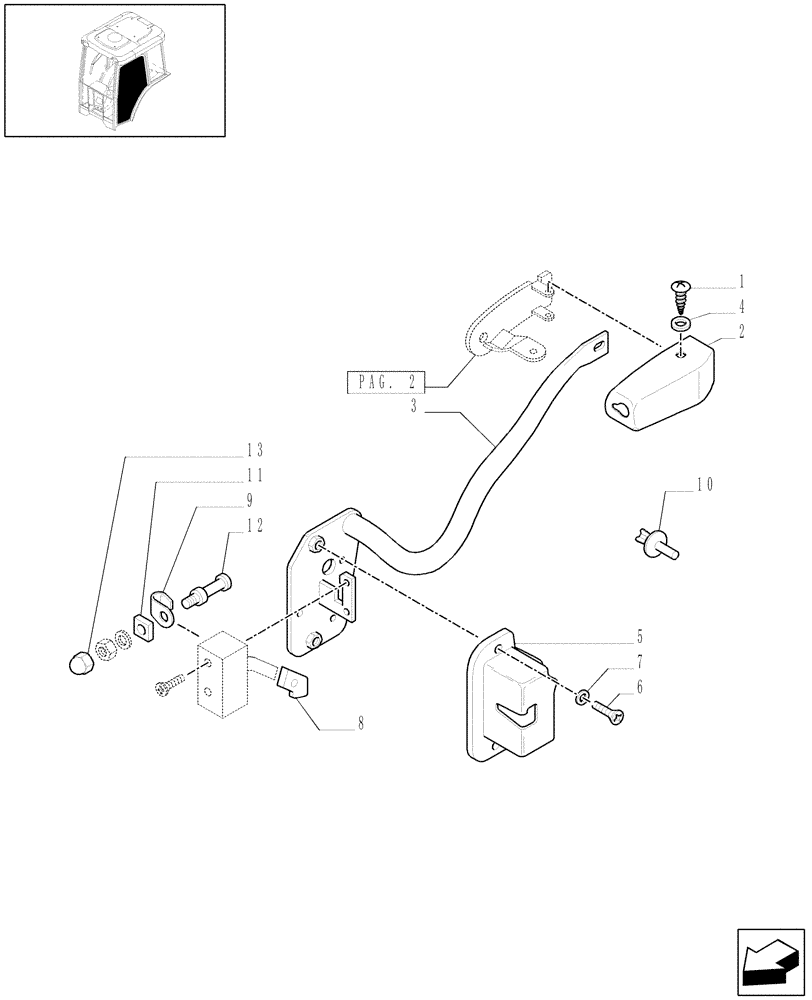 1
4
2
PAG. 2
3
13
11
9
12
10
5
7
6
8