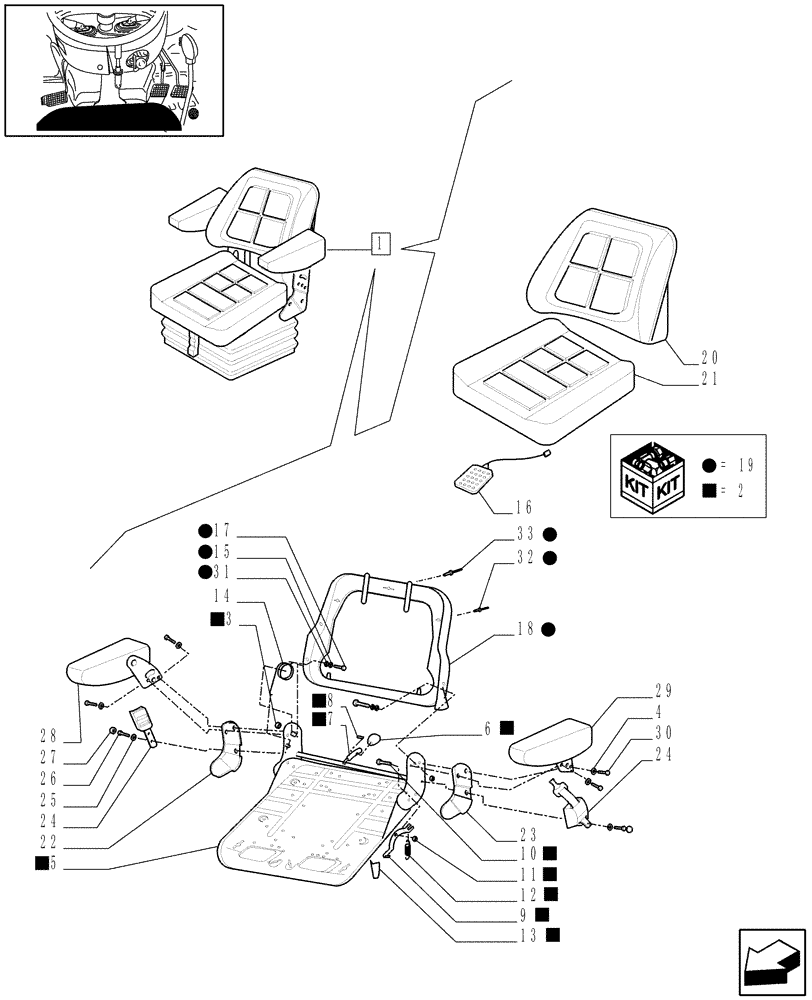 1
20
21
KIT KIT
● = 19
■ = 2
16
●17
●15
●31
14
■3
33 ●
32 ●
18 ●
■8
■7
6 ■
29
4
30
24
28
27
26
25
24
22
■5
23
10 ■
11 ■
12 ■
9 ■
13 ■