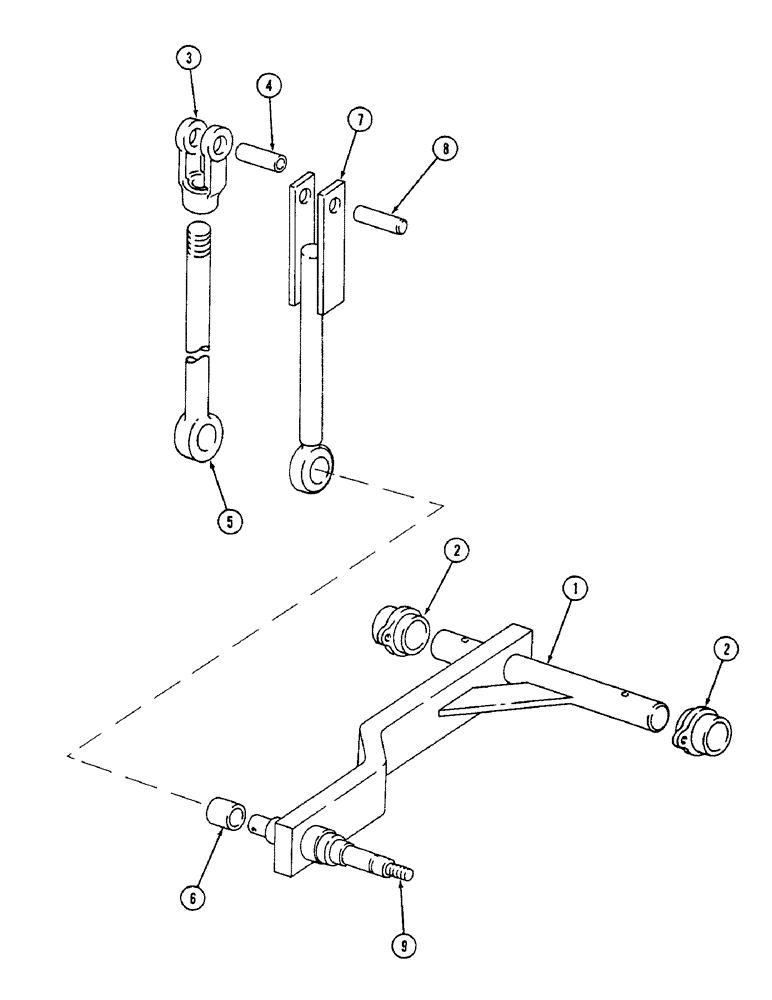 3
4
7
8
5
2
1
2
6
9