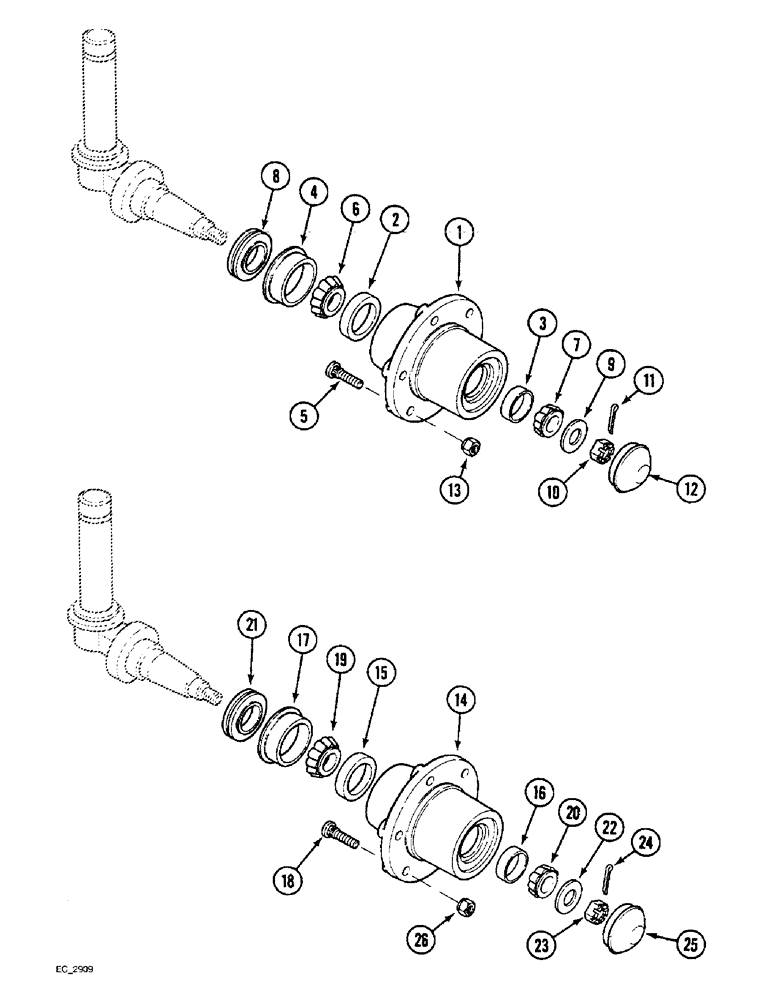 8
4
6
2
1
3
7
9
11
5
13
10
12

21
17
19
15
14
16
20
22
24
18
26
23
25

EC_2909