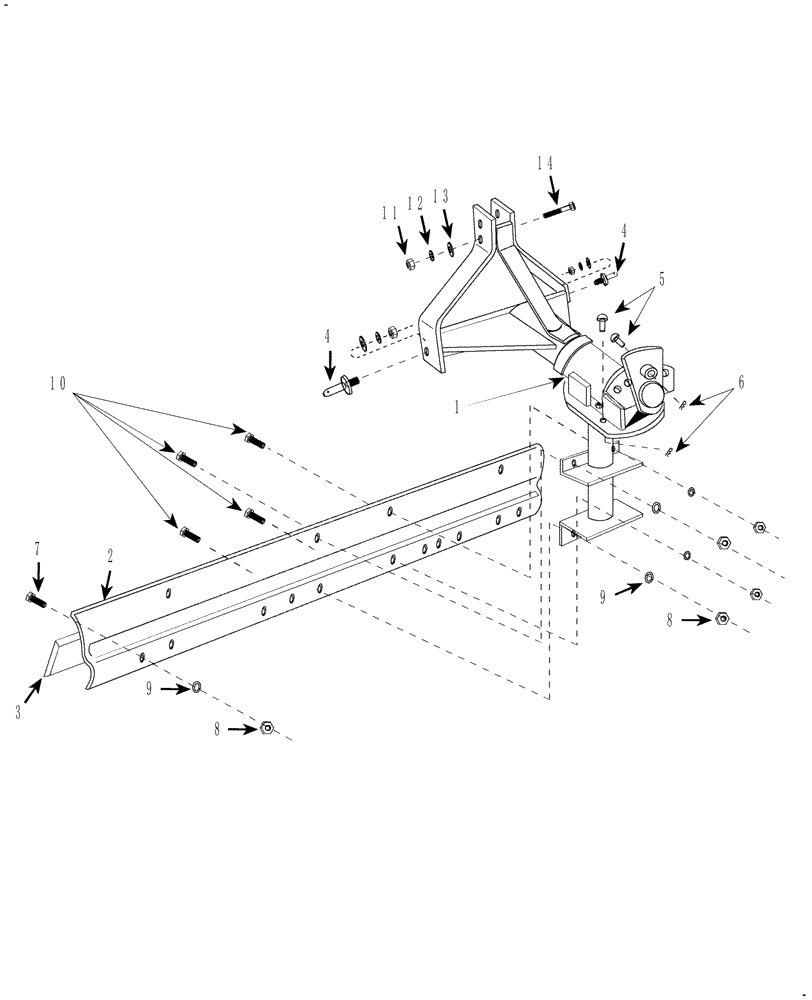 14
11
12
13
4
5
4
1
6
10
7
2
9
8
3
9
8