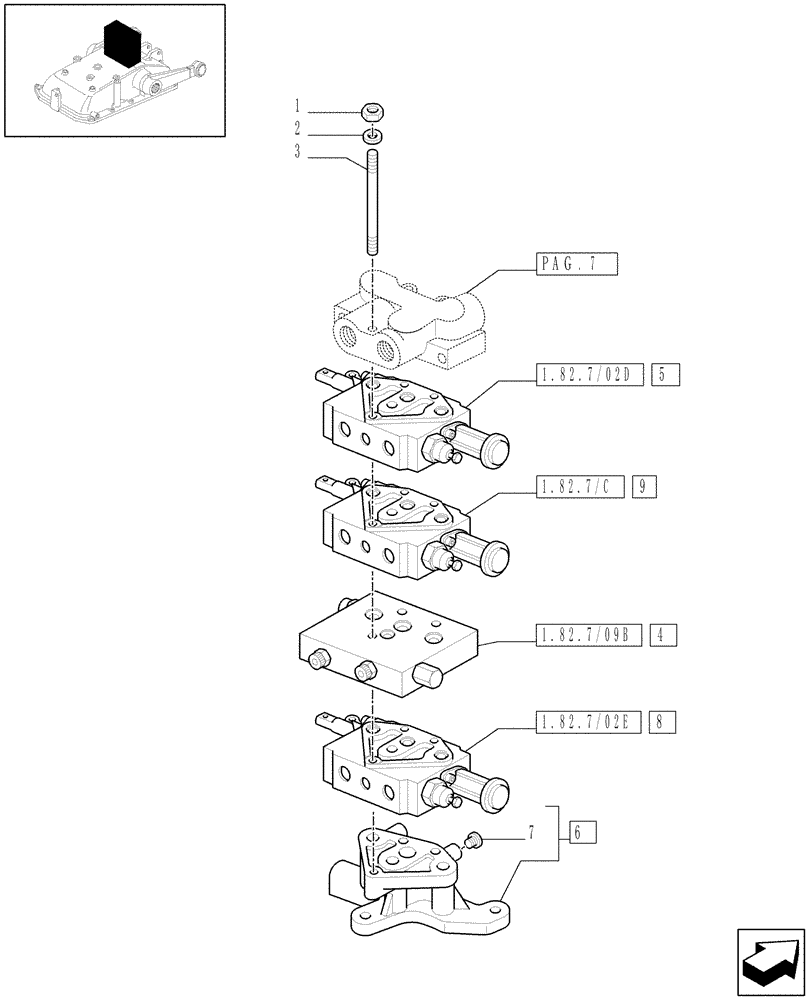 1
2
3
PAG.7
1.82.7/02D 5
1.82.7/C 9
1.82.7/09B 4
1.82.7/02E 8
7
6