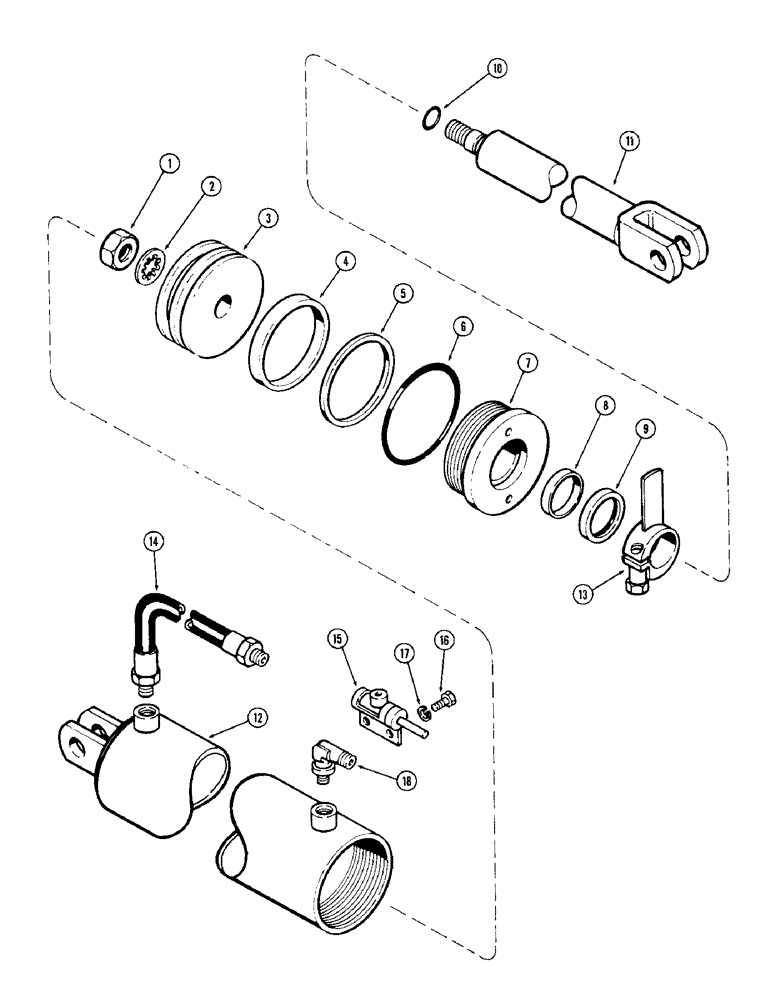 10
11
1
2
3
4
5
6
7
8
9
13
14
15
17
16
12
18