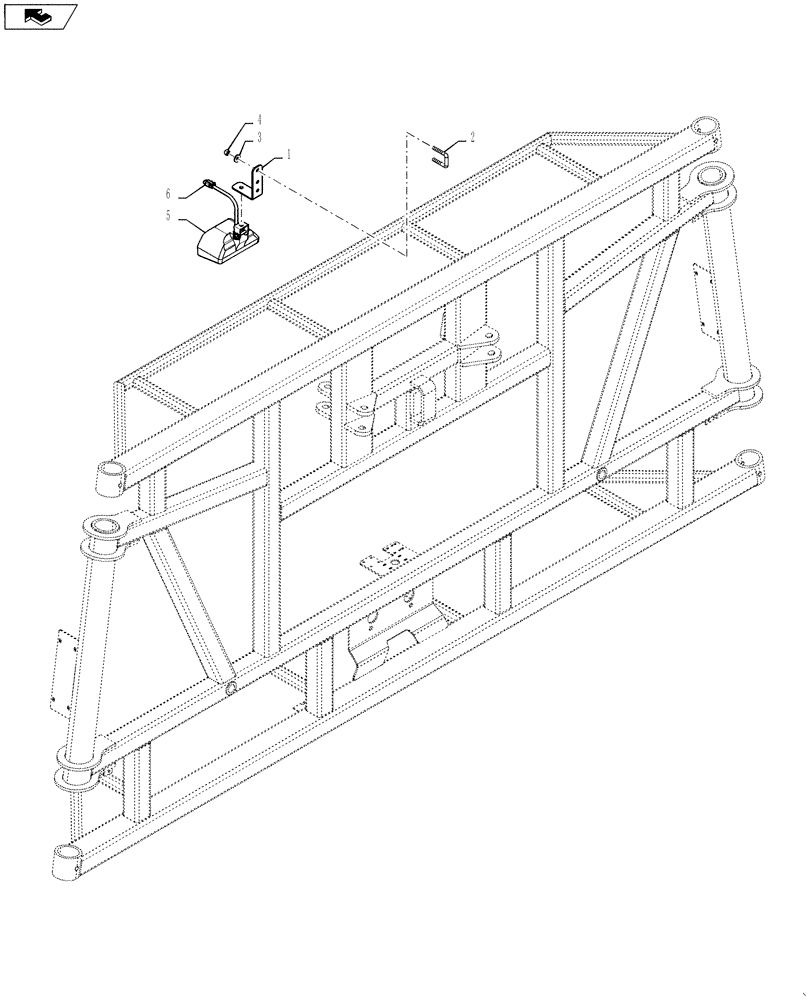 4
3
1
2
6
5